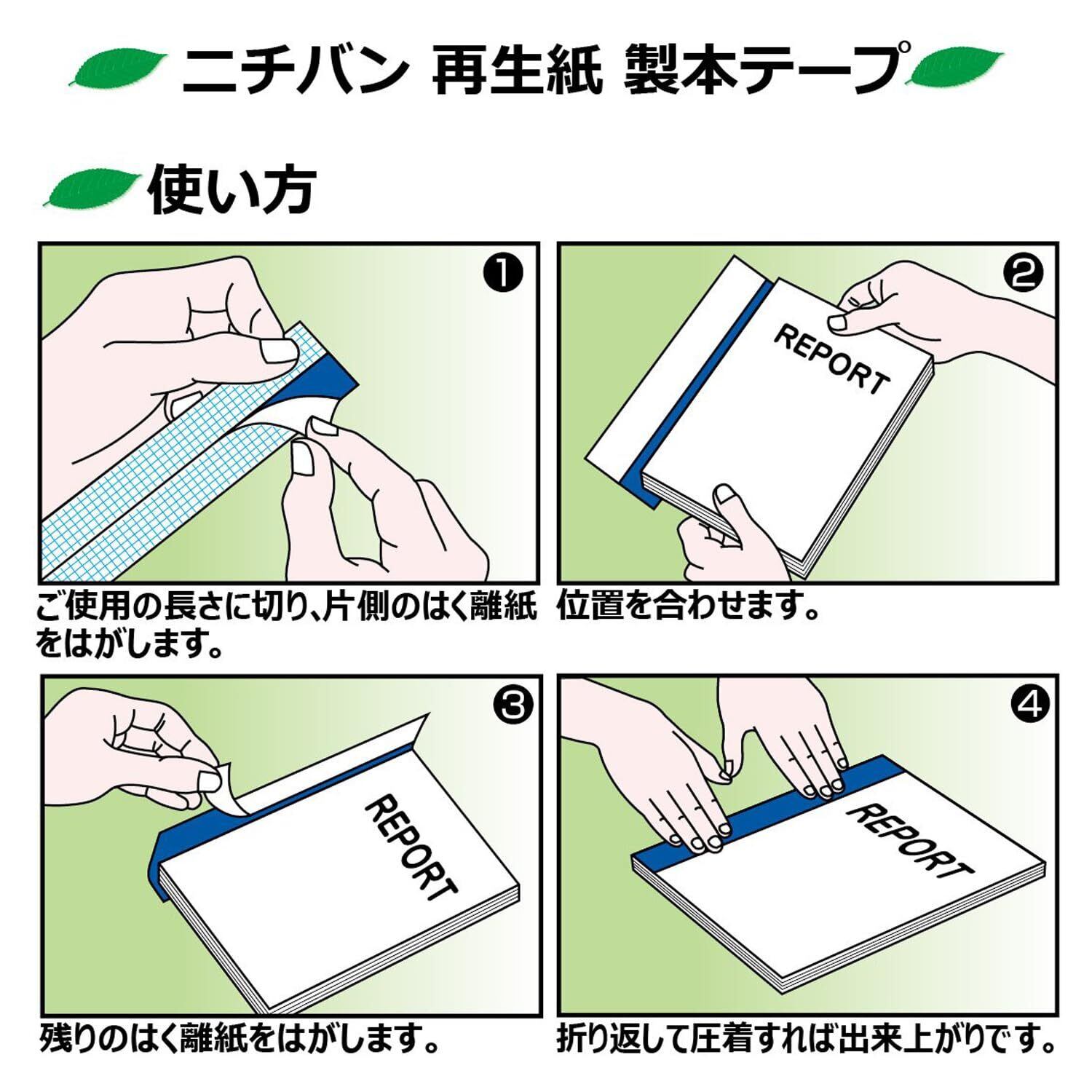 ニチバン 再生紙 製本テープ

使い方

❶

ご使用の長さに切り、片側のはく離紙をはがします。

❷

REPORT

位置を合わせます。

❸

REPORT

残りのはく離紙をはがします。

❹

REPORT

折り返して圧着すれば出来上がりです。