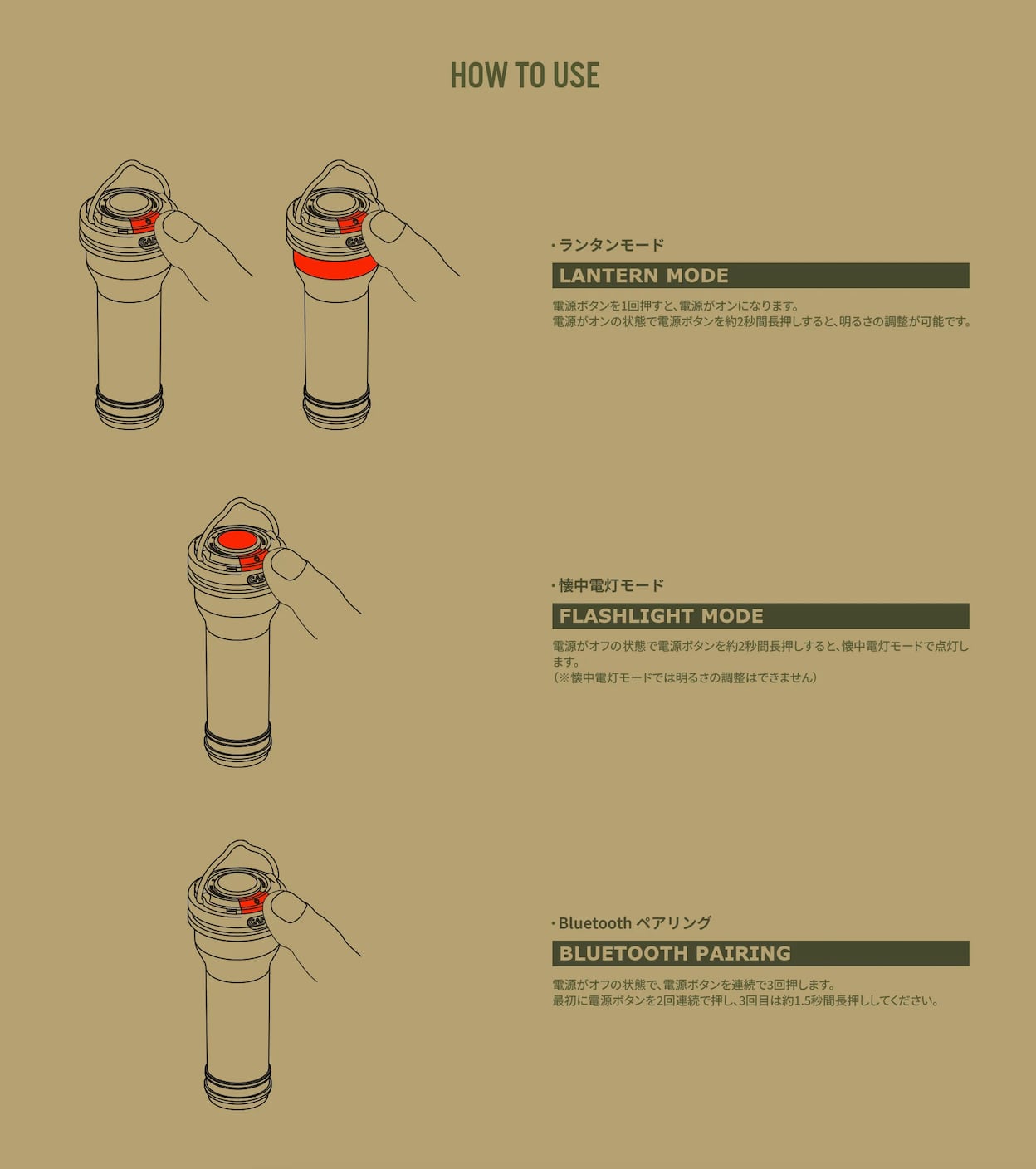 HOW TO USE

・ランタンモード

LANTERN MODE

電源ボタンを1回押すと、電源がオンになります。
電源がオンの状態で電源ボタンを約2秒間長押しすると、明るさの調整が可能です。

・懐中電灯モード

FLASHLIGHT MODE

電源がオフの状態で電源ボタンを約2秒間長押しすると、懐中電灯モードで点灯します。
（※懐中電灯モードでは明るさの調整はできません）

・Bluetooth ペアリング

BLUETOOTH PAIRING

電源がオフの状態で、電源ボタンを連続で3回押します。
最初に電源ボタンを2回連続で押し、3回目は約1.5秒間長押ししてください。