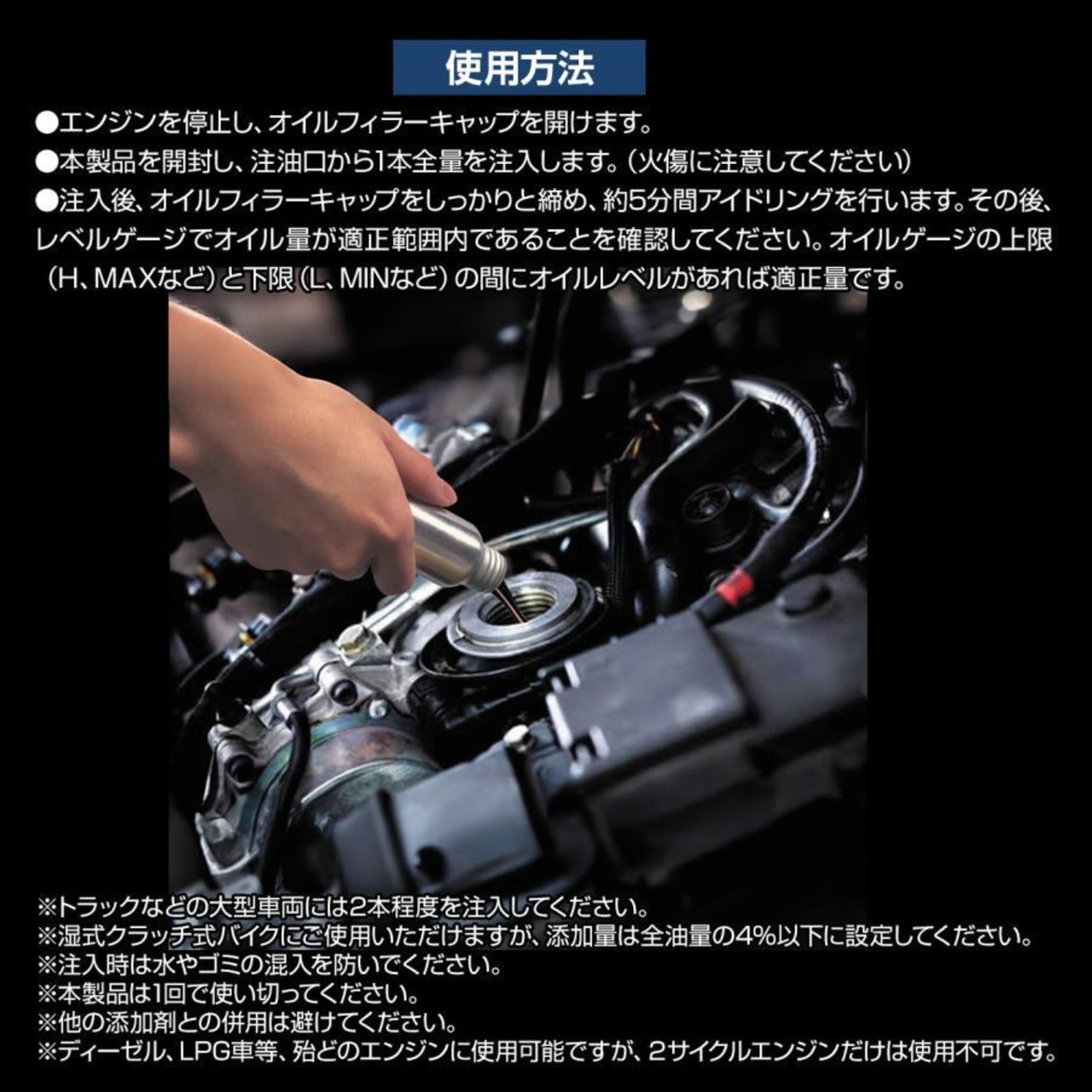 使用方法

●エンジンを停止し、オイルフィラーキャップを開けます。
●本製品を開封し、注油口から1本全量を注入します。（火傷に注意してください）
●注入後、オイルフィラーキャップをしっかりと締め、約5分間アイドリングを行います。その後、レベルゲージでオイル量が適正範囲内であることを確認してください。オイルゲージの上限（H、MAXなど）と下限（L、MINなど）の間にオイルレベルがあれば適正量です。

※トラックなどの大型車両には2本程度を注入してください。
※湿式クラッチ式バイクにご使用いただけますが、添加量は全油量の4%以下に設定してください。
※注入時は水やゴミの混入を防いでください。
※本製品は1回で使い切ってください。
※他の添加剤との併用は避けてください。
※ディーゼル、LPG車等、殆どのエンジンに使用可能ですが、2サイクルエンジンだけは使用不可です。