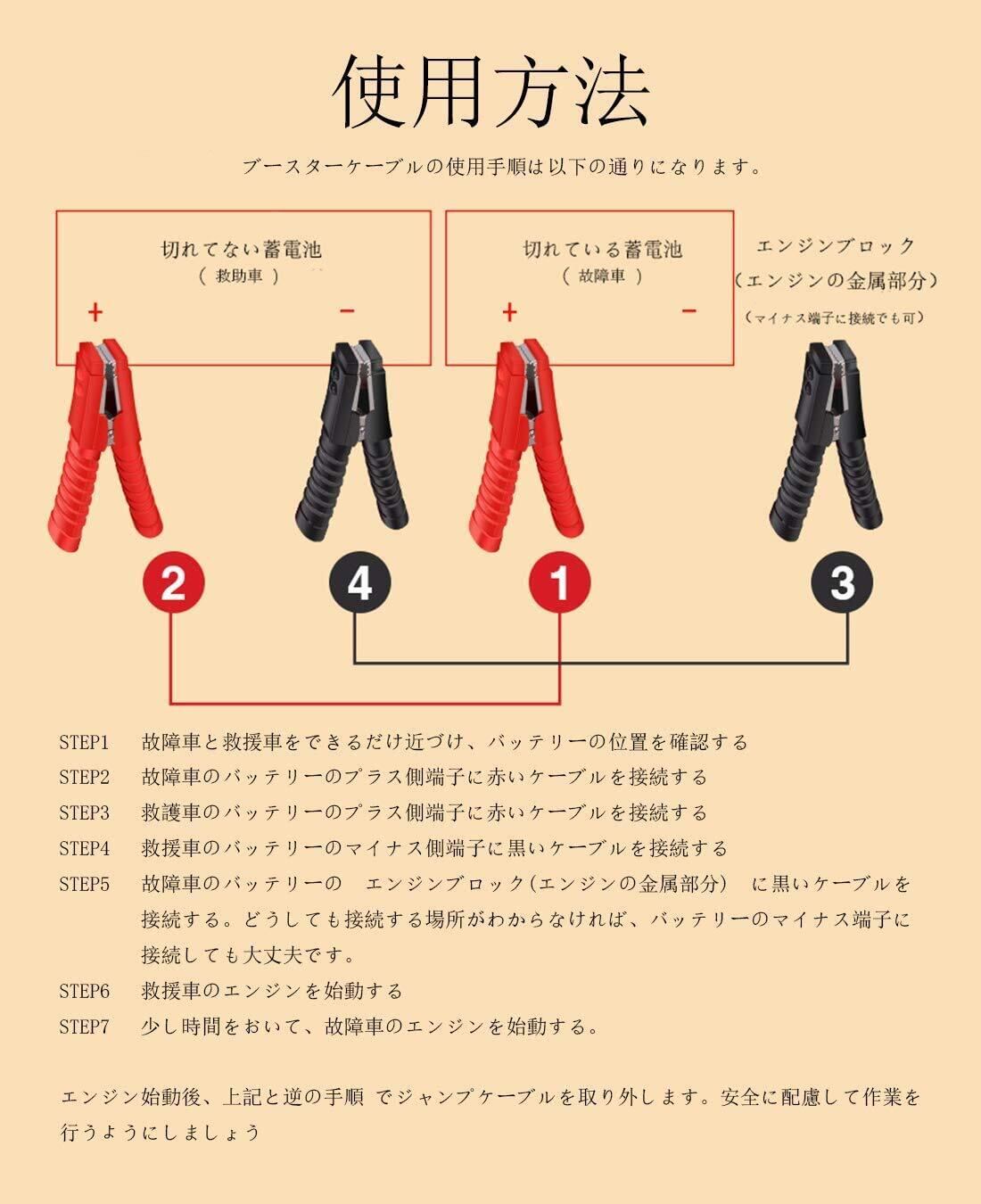 使用方法

ブースターケーブルの使用手順は以下の通りになります。

切れてない蓄電池
（ 救助車 ）
+
−

切れている蓄電池
（ 故障車 ）
+
−

エンジンブロック
（エンジンの金属部分）
（マイナス端子に接続でも可）

2
4
1
3

STEP1 故障車と救援車をできるだけ近づけ、バッテリーの位置を確認する
STEP2 故障車のバッテリーのプラス側端子に赤いケーブルを接続する
STEP3 救護車のバッテリーのプラス側端子に赤いケーブルを接続する
STEP4 救援車のバッテリーのマイナス側端子に黒いケーブルを接続する
STEP5 故障車のバッテリーの エンジンブロック(エンジンの金属部分) に黒いケーブルを接続する。どうしても接続する場所がわからなければ、バッテリーのマイナス端子に接続しても大丈夫です。
STEP6 救援車のエンジンを始動する
STEP7 少し時間をおいて、故障車のエンジンを始動する。

エンジン始動後、上記と逆の手順 でジャンプケーブルを取り外します。安全に配慮して作業を行うようにしましょう