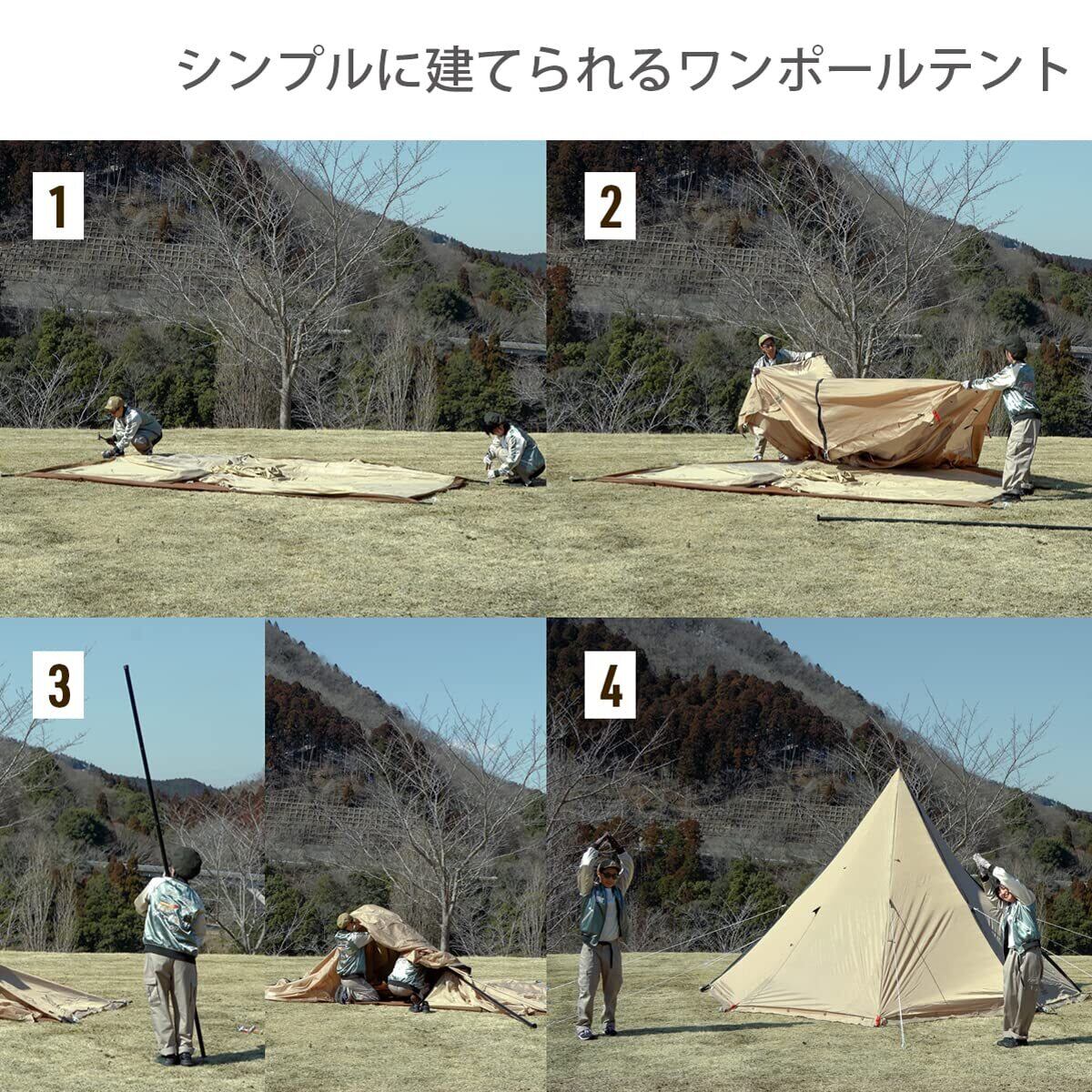 シンプルに建てられるワンポールテント

1

2

3

4