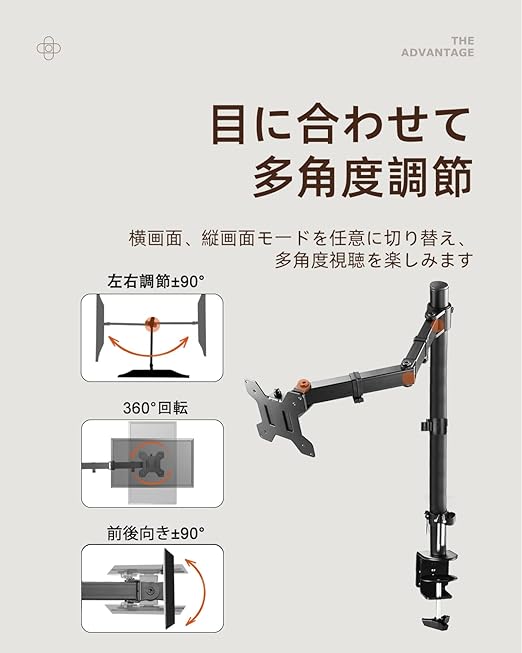 THE ADVANTAGE

目に合わせて
多角度調節

横画面、縦画面モードを任意に切り替え、
多角度視聴を楽しみます

左右調節±90°

360°回転

前後向き±90°