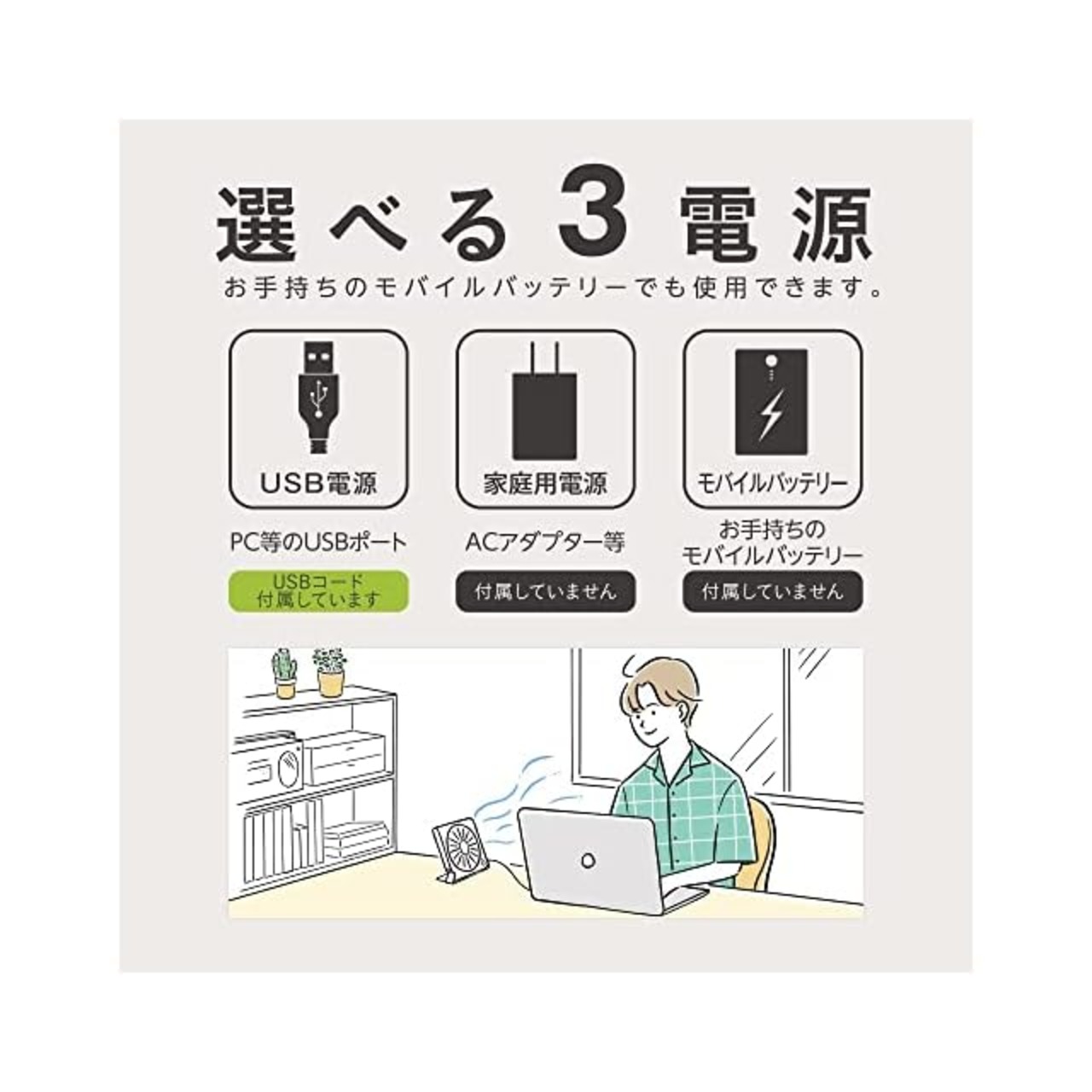 選べる3電源

お手持ちのモバイルバッテリーでも使用できます。

USB電源

PC等のUSBポート

USBコード
付属しています

家庭用電源

ACアダプター等

付属していません

モバイルバッテリー

お手持ちの
モバイルバッテリー

付属していません