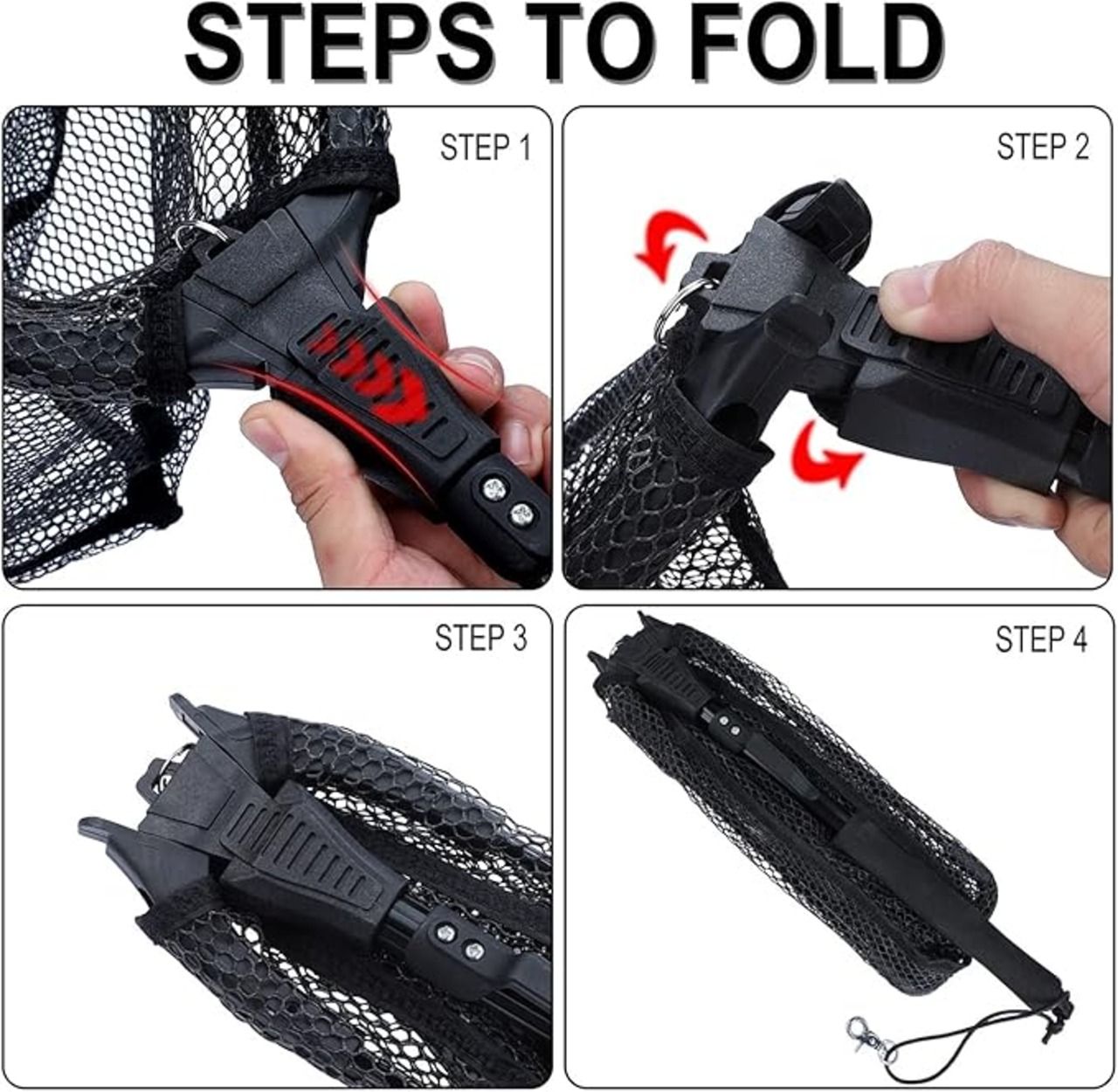 STEPS TO FOLD

STEP 1

STEP 2

STEP 3

STEP 4