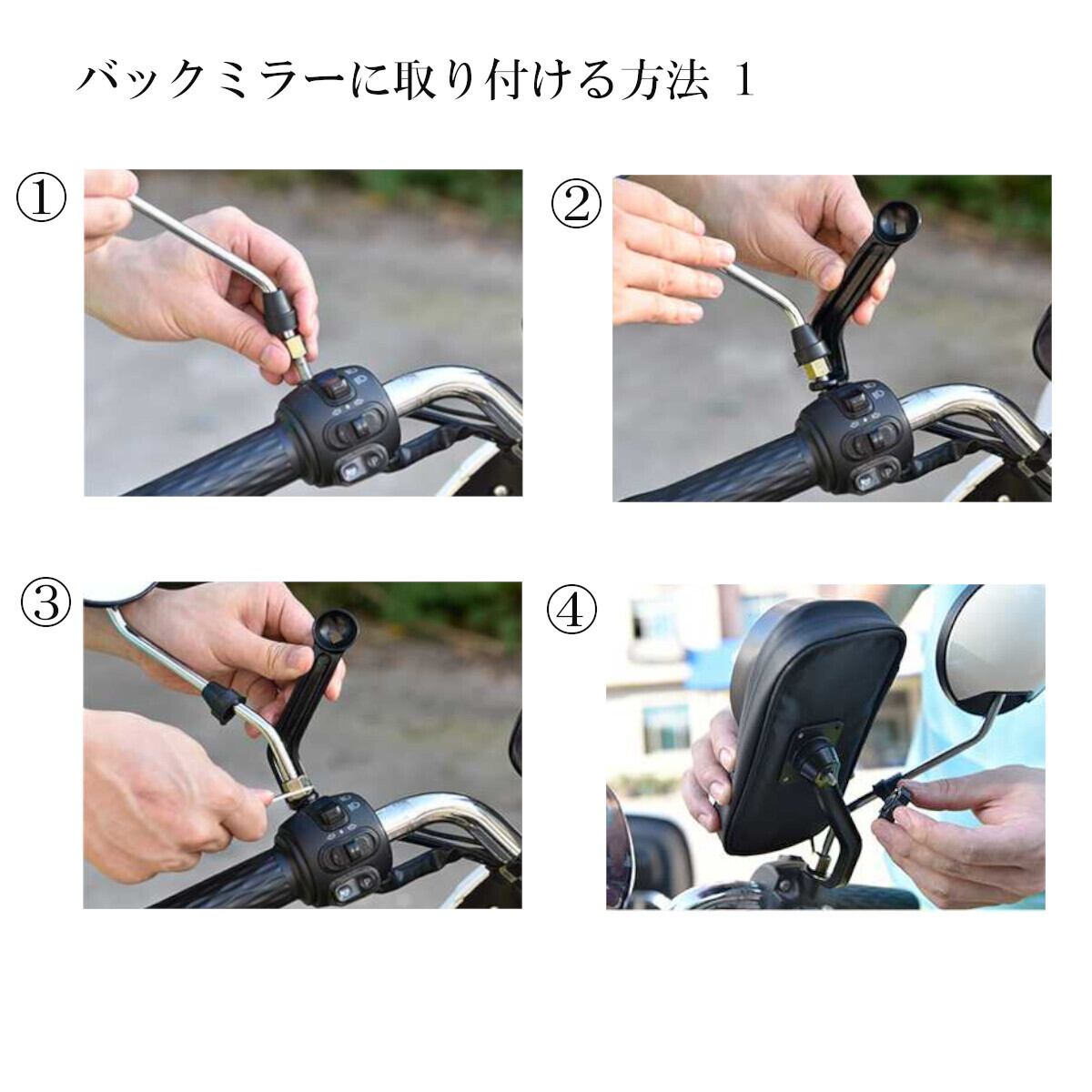 バックミラーに取り付ける方法 1

①

②

③

④