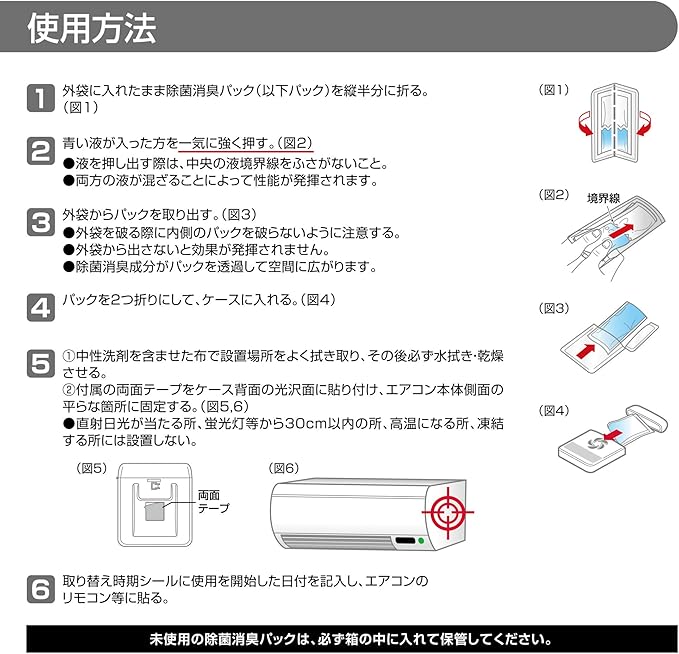 使用方法

1 外袋に入れたまま除菌消臭パック（以下パック）を縦半分に折る。（図1）

2 青い液が入った方を一気に強く押す。（図2）
●液を押し出す際は、中央の液境界線をふさがないこと。
●両方の液が混ざることによって性能が発揮されます。

3 外袋からパックを取り出す。（図3）
●外袋を破る際に内側のパックを破らないように注意する。
●外袋から出さないと効果が発揮されません。
●除菌消臭成分がパックを透過して空間に広がります。

4 パックを2つ折りにして、ケースに入れる。（図4）

5 ①中性洗剤を含ませた布で設置場所をよく拭き取り、その後必ず水拭き・乾燥させる。
②付属の両面テープをケース背面の光沢面に貼り付け、エアコン本体側面の平らな箇所に固定する。（図5,6）
●直射日光が当たる所、蛍光灯等から30cm以内の所、高温になる所、凍結する所には設置しない。

（図5）
両面テープ

（図6）

6 取り替え時期シールに使用を開始した日付を記入し、エアコンのリモコン等に貼る。

（図1）

（図2）
境界線

（図3）

（図4）

未使用の除菌消臭パックは、必ず箱の中に入れて保管してください。