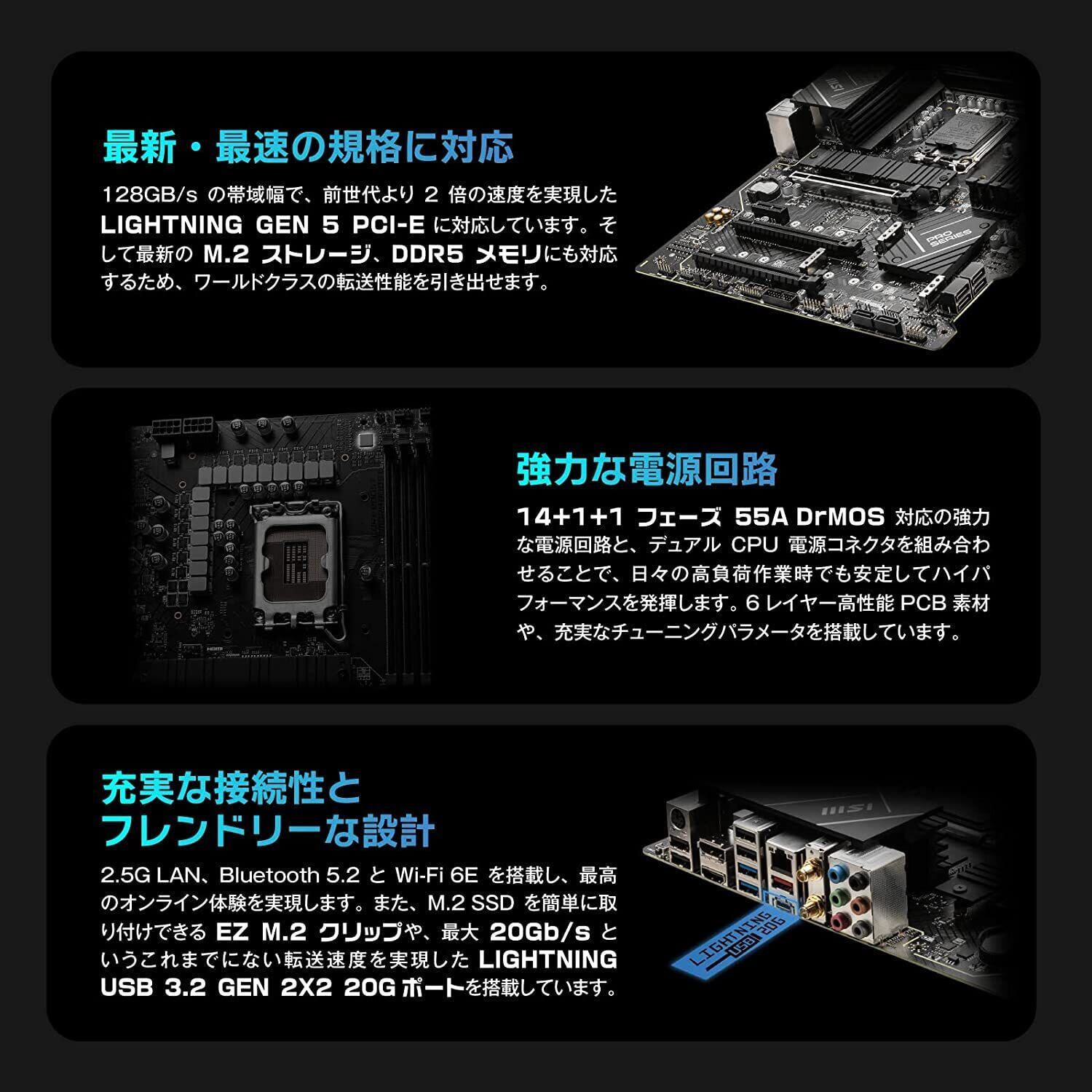 最新・最速の規格に対応

128GB/s の帯域幅で、前世代より 2 倍の速度を実現した LIGHTNING GEN 5 PCI-E に対応しています。そして最新の M.2 ストレージ、DDR5 メモリにも対応するため、ワールドクラスの転送性能を引き出せます。

PRO SERIES

強力な電源回路

14+1+1 フェーズ 55A DrMOS 対応の強力な電源回路と、デュアル CPU 電源コネクタを組み合わせることで、日々の高負荷作業時でも安定してハイパフォーマンスを発揮します。6 レイヤー高性能 PCB 素材や、充実なチューニングパラメータを搭載しています。

充実な接続性と フレンドリーな設計

2.5G LAN、Bluetooth 5.2 と Wi-Fi 6E を搭載し、最高のオンライン体験を実現します。また、M.2 SSD を簡単に取り付けできる EZ M.2 クリップや、最大 20Gb/s というこれまでにない転送速度を実現した LIGHTNING USB 3.2 GEN 2X2 20G ポートを搭載しています。

msi

LIGHTNING USB 20G