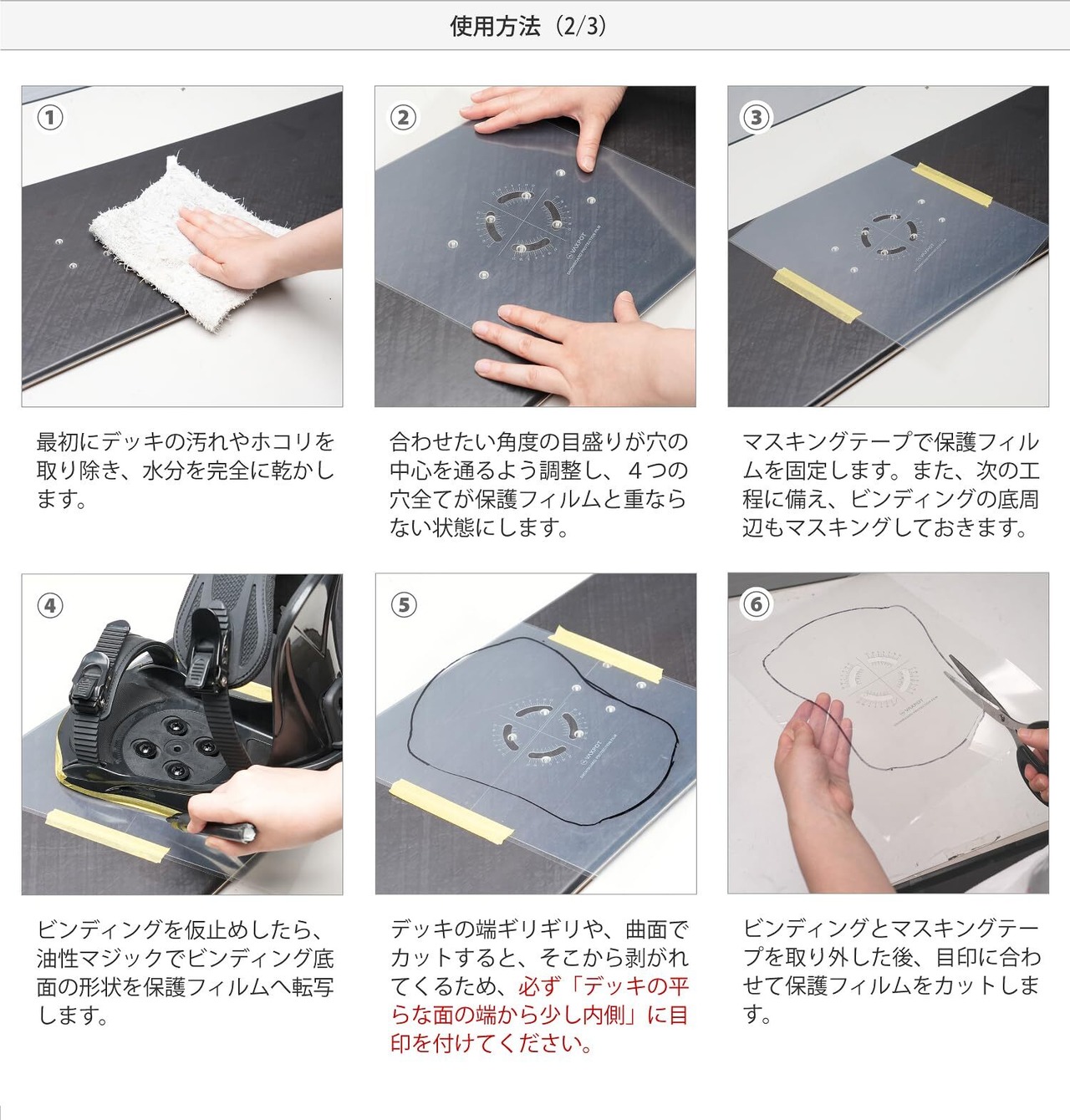 使用方法（2/3）

①

最初にデッキの汚れやホコリを取り除き、水分を完全に乾かします。

②

合わせたい角度の目盛りが穴の中心を通るよう調整し、４つの穴全てが保護フィルムと重ならない状態にします。

③

マスキングテープで保護フィルムを固定します。また、次の工程に備え、ビンディングの底周辺もマスキングしておきます。

④

ビンディングを仮止めしたら、油性マジックでビンディング底面の形状を保護フィルムへ転写します。

⑤

デッキの端ギリギリや、曲面でカットすると、そこから剥がれてくるため、必ず「デッキの平らな面の端から少し内側」に目印を付けてください。

⑥

ビンディングとマスキングテープを取り外した後、目印に合わせて保護フィルムをカットします。