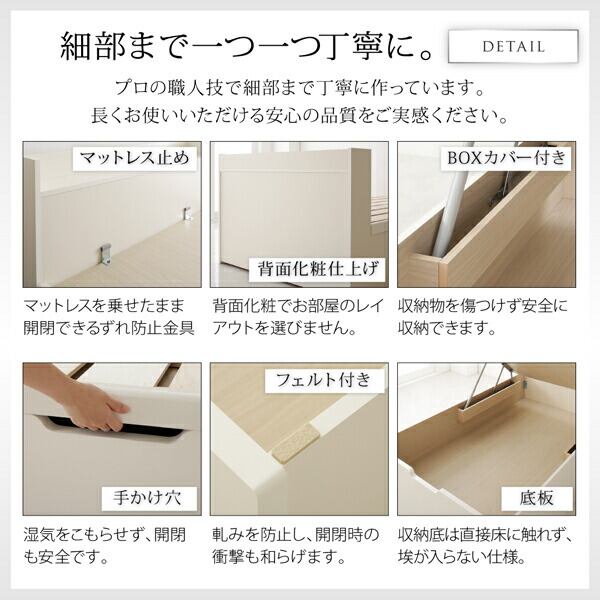 細部まで一つ一つ丁寧に。

DETAIL

プロの職人技で細部まで丁寧に作っています。
長くお使いいただける安心の品質をご実感ください。

マットレス止め

マットレスを乗せたまま開閉できるずれ防止金具

背面化粧仕上げ

背面化粧でお部屋のレイアウトを選びません。

BOXカバー付き

収納物を傷つけず安全に収納できます。

手かけ穴

湿気をこもらせず、開閉も安全です。

フェルト付き

軋みを防止し、開閉時の衝撃も和らげます。

底板

収納底は直接床に触れず、埃が入らない仕様。