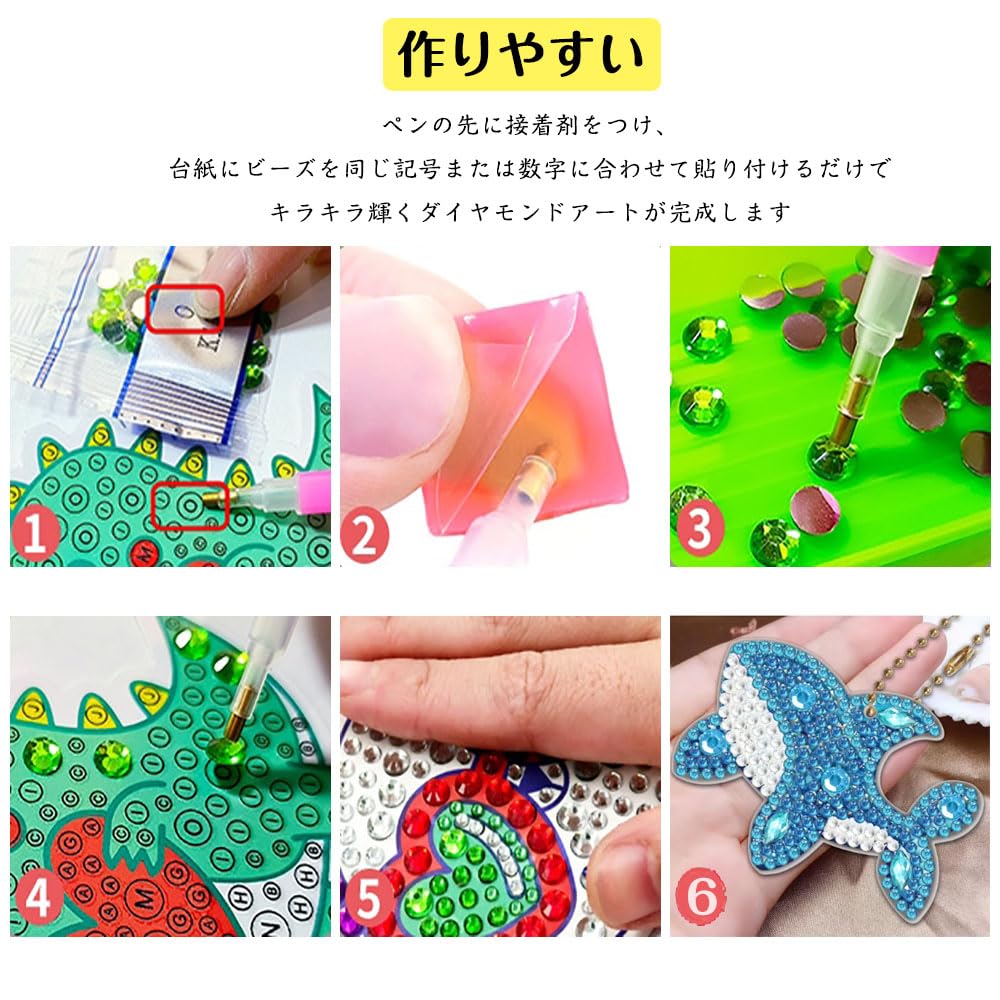 作りやすい

ペンの先に接着剤をつけ、
台紙にビーズを同じ記号または数字に合わせて貼り付けるだけで
キラキラ輝くダイヤモンドアートが完成します

1

2

3

4

5

6