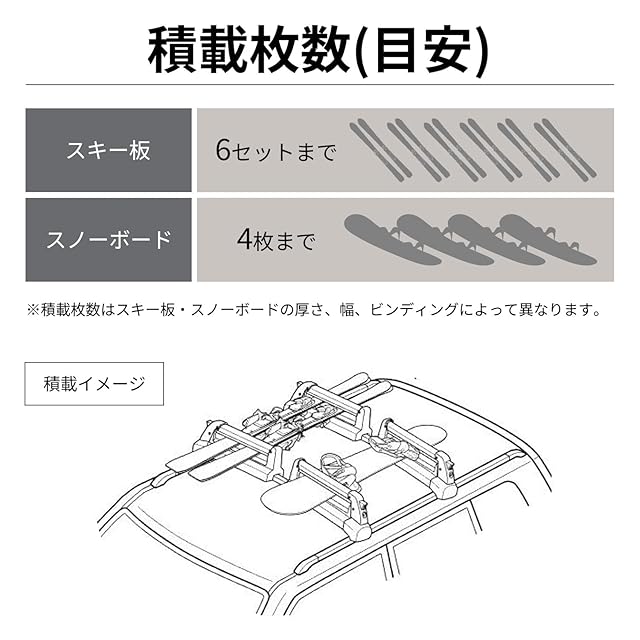 積載枚数(目安)

| スキー板 | 6セットまで |
|---|---|
| スノーボード | 4枚まで |

※積載枚数はスキー板・スノーボードの厚さ、幅、ビンディングによって異なります。

積載イメージ