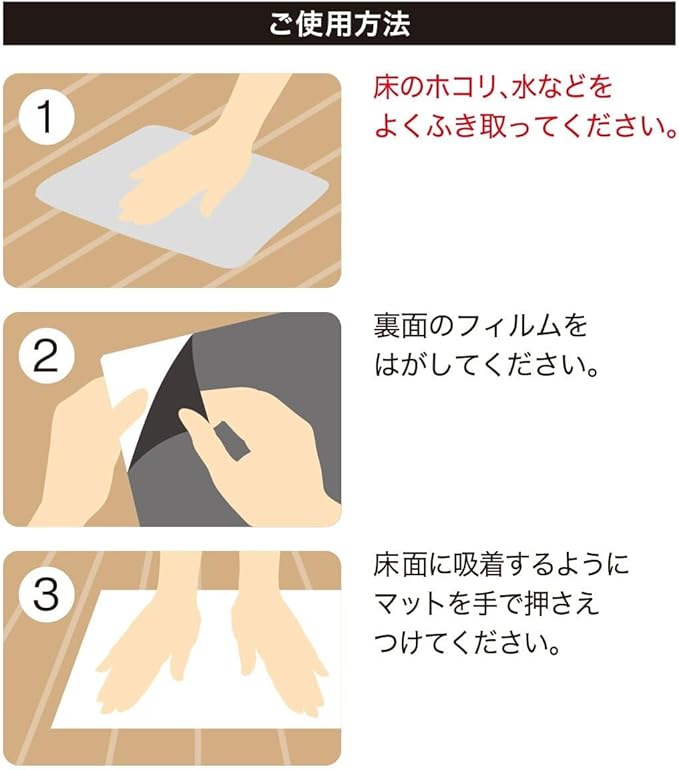 ご使用方法

1

床のホコリ、水などをよくふき取ってください。

2

裏面のフィルムをはがしてください。

3

床面に吸着するようにマットを手で押さえつけてください。