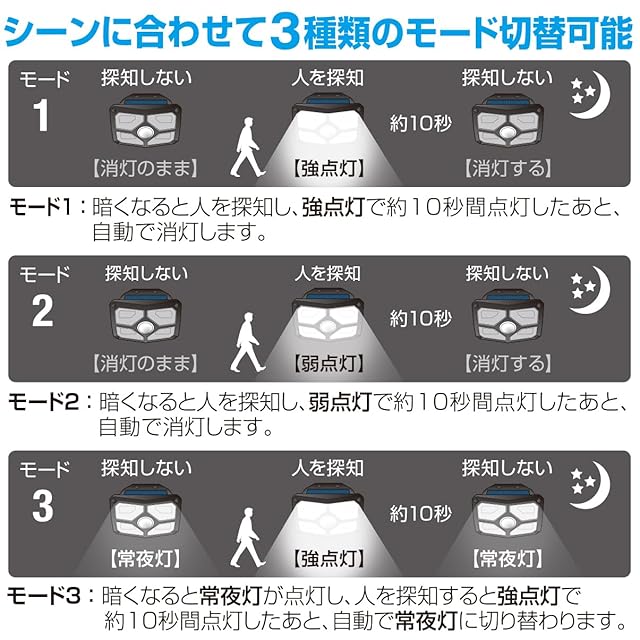 シーンに合わせて3種類のモード切替可能

モード 1

探知しない

【消灯のまま】

人を探知

【強点灯】

約10秒

探知しない

【消灯する】

モード1：暗くなると人を探知し、強点灯で約10秒間点灯したあと、自動で消灯します。

モード 2

探知しない

【消灯のまま】

人を探知

【弱点灯】

約10秒

探知しない

【消灯する】

モード2：暗くなると人を探知し、弱点灯で約10秒間点灯したあと、自動で消灯します。

モード 3

探知しない

【常夜灯】

人を探知

【強点灯】

約10秒

探知しない

【常夜灯】

モード3：暗くなると常夜灯が点灯し、人を探知すると強点灯で約10秒間点灯したあと、自動で常夜灯に切り替わります。