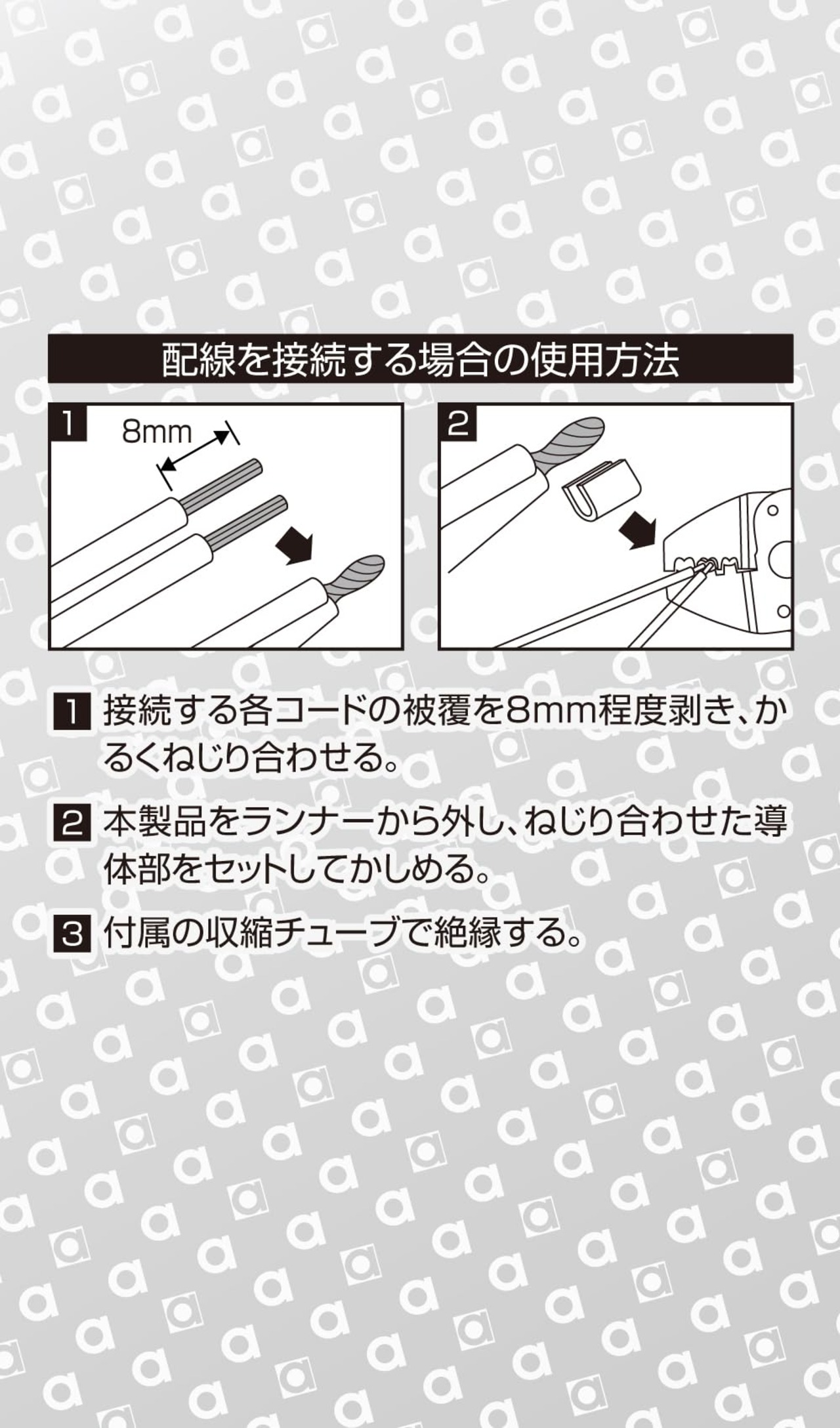 配線を接続する場合の使用方法

1 8mm

2

1 接続する各コードの被覆を8mm程度剥き、かるくねじり合わせる。

2 本製品をランナーから外し、ねじり合わせた導体部をセットしてかしめる。

3 付属の収縮チューブで絶縁する。