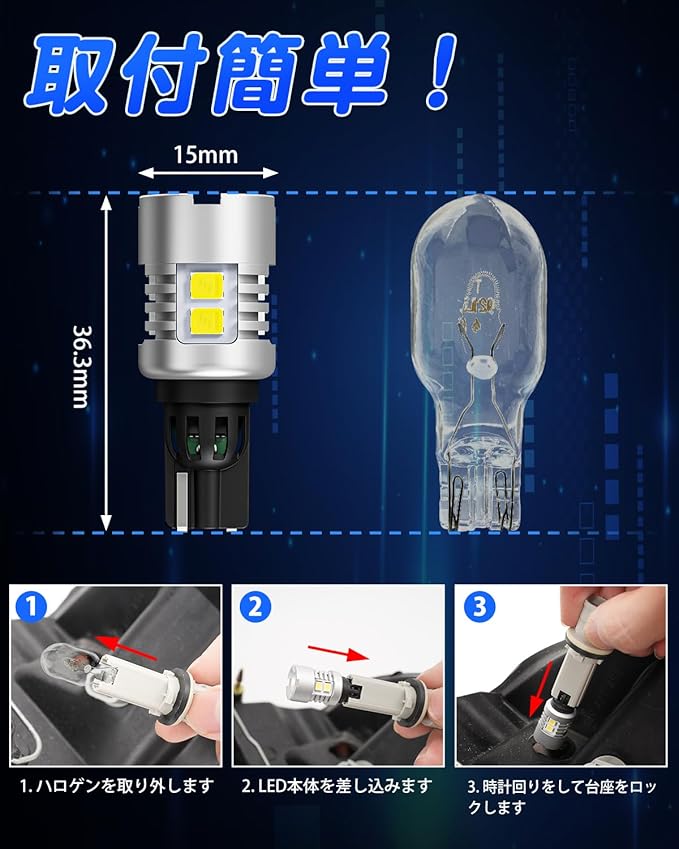 取付簡単！

15mm

36.3mm

1

2

3

1. ハロゲンを取り外します

2. LED本体を差し込みます

3. 時計回りをして台座をロックします