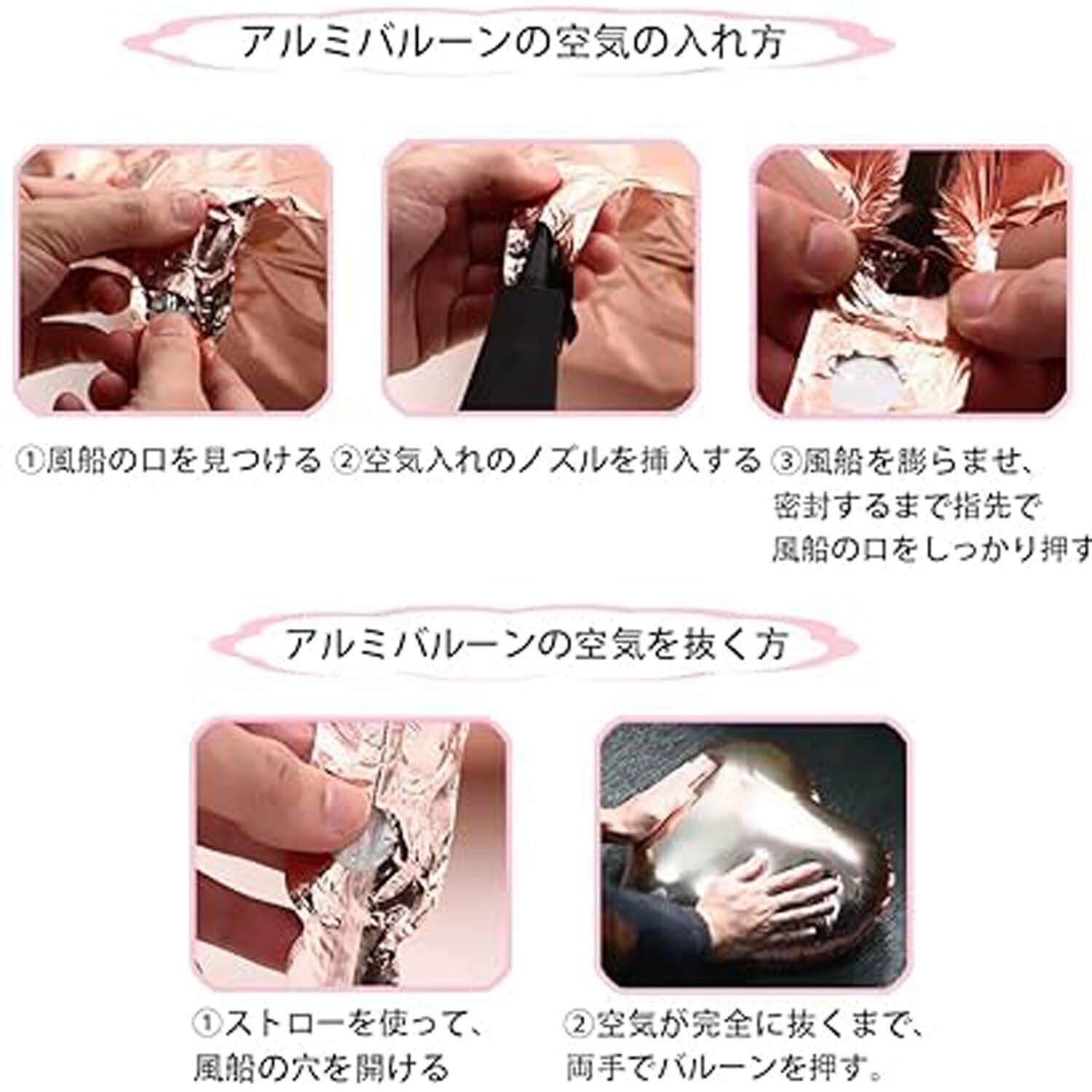 アルミバルーンの空気の入れ方

①風船の口を見つける

②空気入れのノズルを挿入する

③風船を膨らませ、密封するまで指先で風船の口をしっかり押す

アルミバルーンの空気を抜く方

①ストローを使って、風船の穴を開ける

②空気が完全に抜くまで、両手でバルーンを押す。