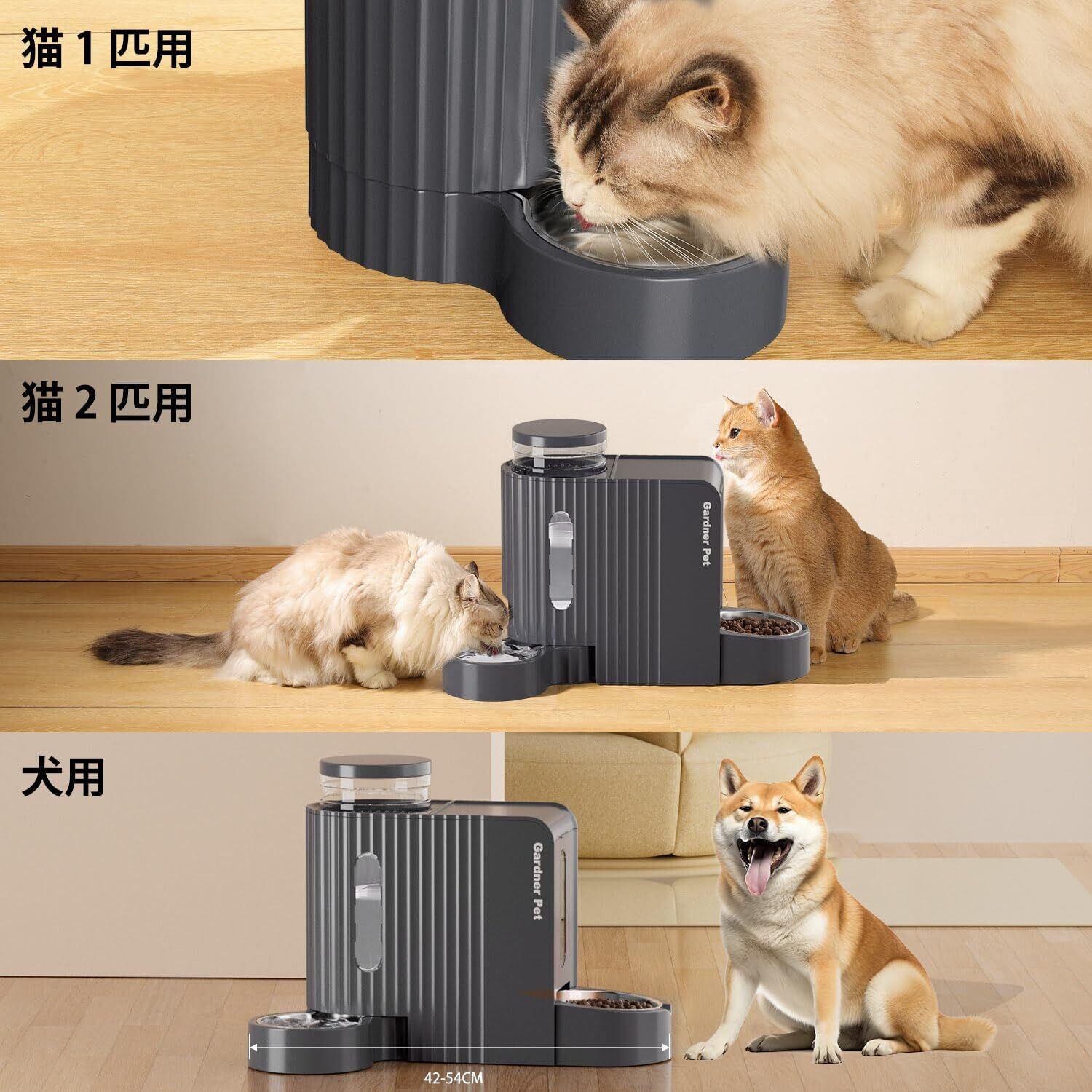 猫 1 匹用

猫 2 匹用

Gardner Pet

犬用

Gardner Pet

42-54CM