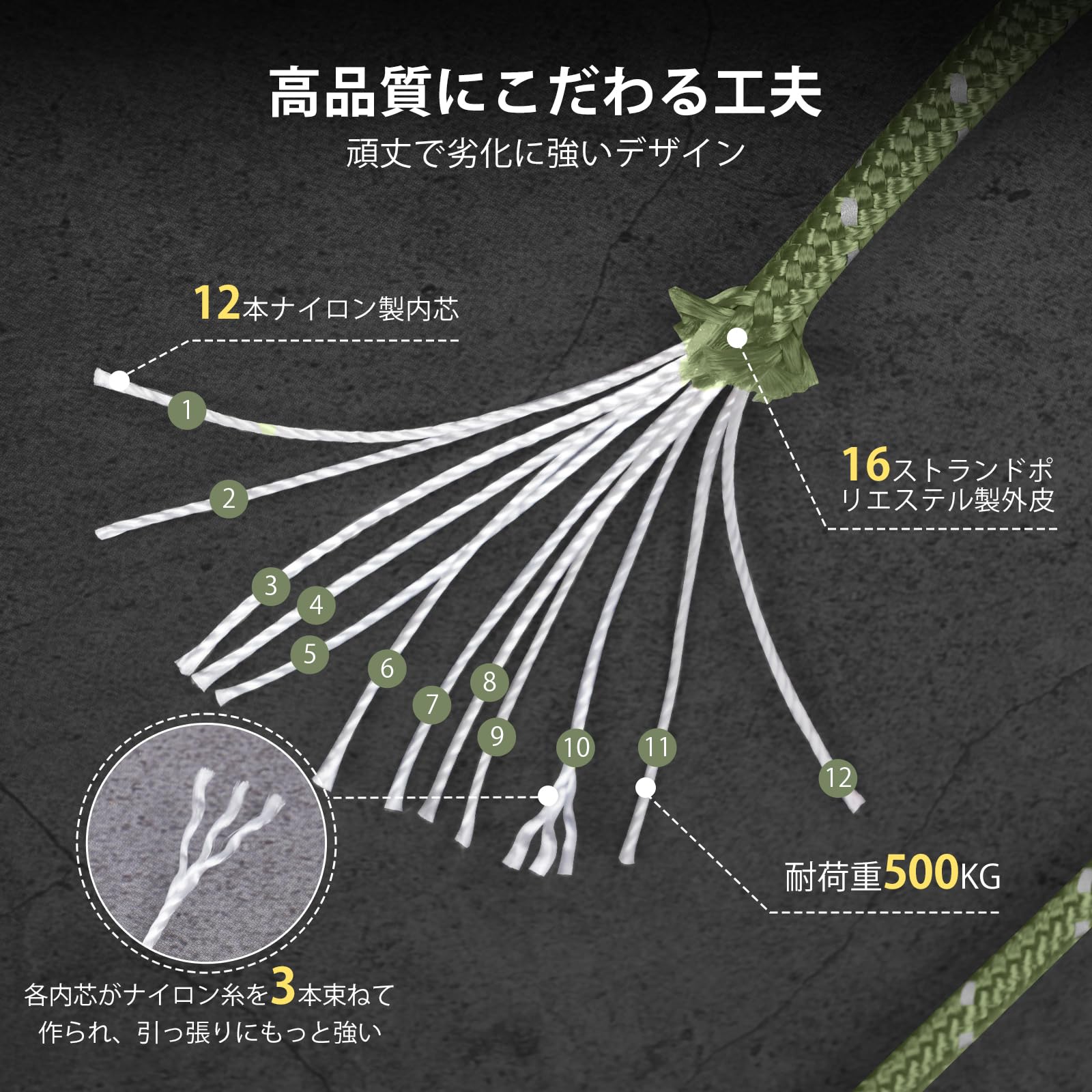 高品質にこだわる工夫
頑丈で劣化に強いデザイン

12本ナイロン製内芯

1
2
3
4
5
6
7
8
9
10
11
12

16ストランドポリエステル製外皮

耐荷重500KG

各内芯がナイロン糸を3本束ねて作られ、引っ張りにもっと強い