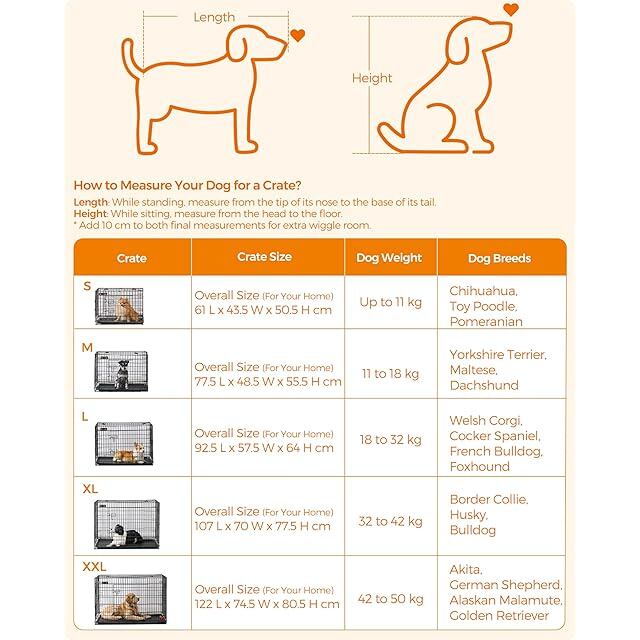 Length

Height

How to Measure Your Dog for a Crate?

Length: While standing, measure from the tip of its nose to the base of its tail.
Height: While sitting, measure from the head to the floor.
* Add 10 cm to both final measurements for extra wiggle room.

| Crate | Crate Size | Dog Weight | Dog Breeds |
|---|---|---|---|
| S | Overall Size (For Your Home) 61 L x 43.5 W x 50.5 H cm | Up to 11 kg | Chihuahua, Toy Poodle, Pomeranian |
| M | Overall Size (For Your Home) 77.5 L x 48.5 W x 55.5 H cm | 11 to 18 kg | Yorkshire Terrier, Maltese, Dachshund |
| L | Overall Size (For Your Home) 92.5 L x 57.5 W x 64 H cm | 18 to 32 kg | Welsh Corgi, Cocker Spaniel, French Bulldog, Foxhound |
| XL | Overall Size (For Your Home) 107 L x 70 W x 77.5 H cm | 32 to 42 kg | Border Collie, Husky, Bulldog |
| XXL | Overall Size (For Your Home) 122 L x 74.5 W x 80.5 H cm | 42 to 50 kg | Akita, German Shepherd, Alaskan Malamute, Golden Retriever |