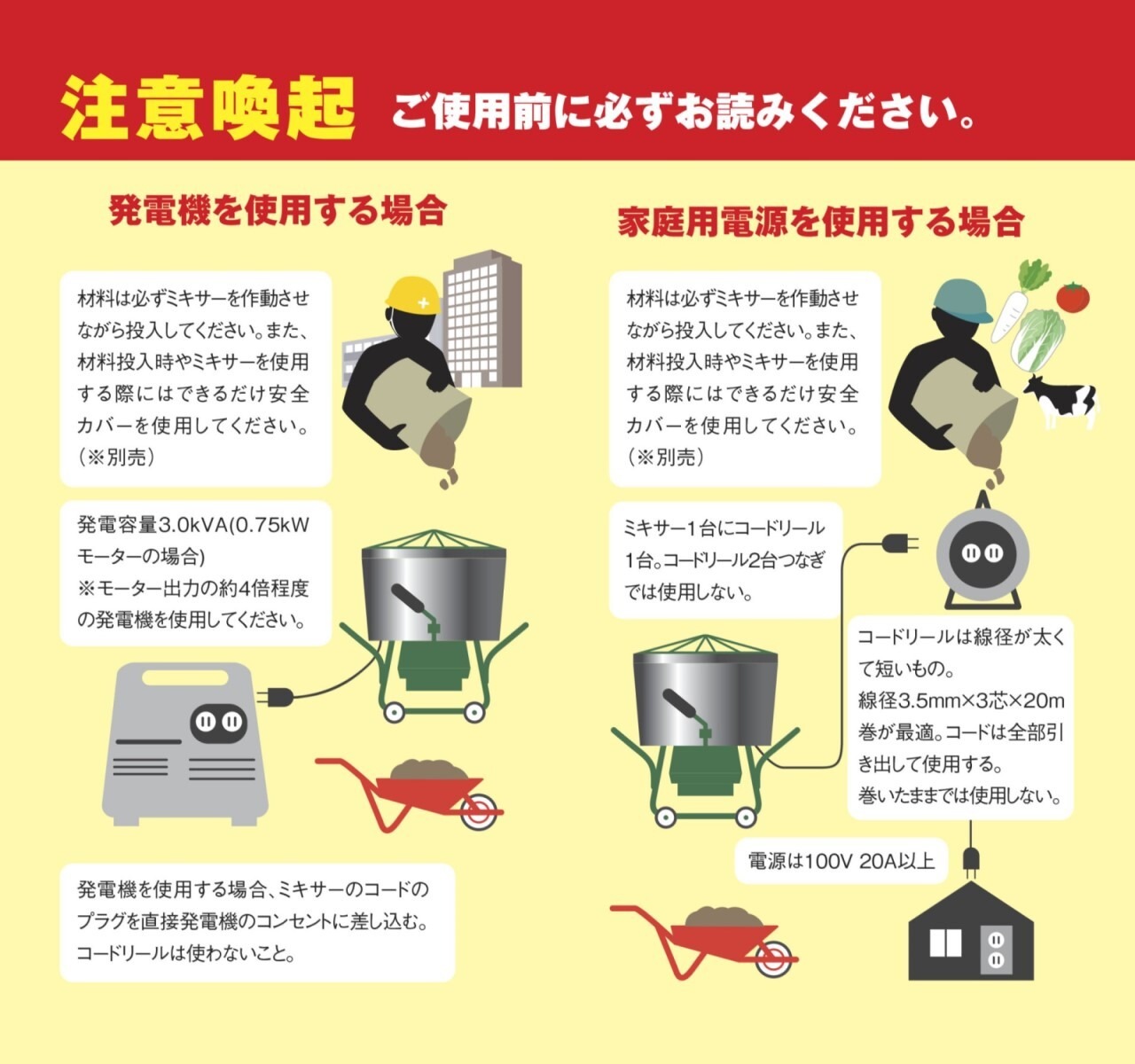 注意喚起 ご使用前に必ずお読みください。

発電機を使用する場合

材料は必ずミキサーを作動させながら投入してください。また、材料投入時やミキサーを使用する際にはできるだけ安全カバーを使用してください。（※別売）

発電容量3.0kVA(0.75kWモーターの場合)
※モーター出力の約4倍程度の発電機を使用してください。

発電機を使用する場合、ミキサーのコードのプラグを直接発電機のコンセントに差し込む。コードリールは使わないこと。

家庭用電源を使用する場合

材料は必ずミキサーを作動させながら投入してください。また、材料投入時やミキサーを使用する際にはできるだけ安全カバーを使用してください。（※別売）

ミキサー1台にコードリール1台。コードリール2台つなぎでは使用しない。

コードリールは線径が太くて短いもの。
線径3.5mm×3芯×20m巻が最適。コードは全部引き出して使用する。
巻いたままでは使用しない。

電源は100V 20A以上