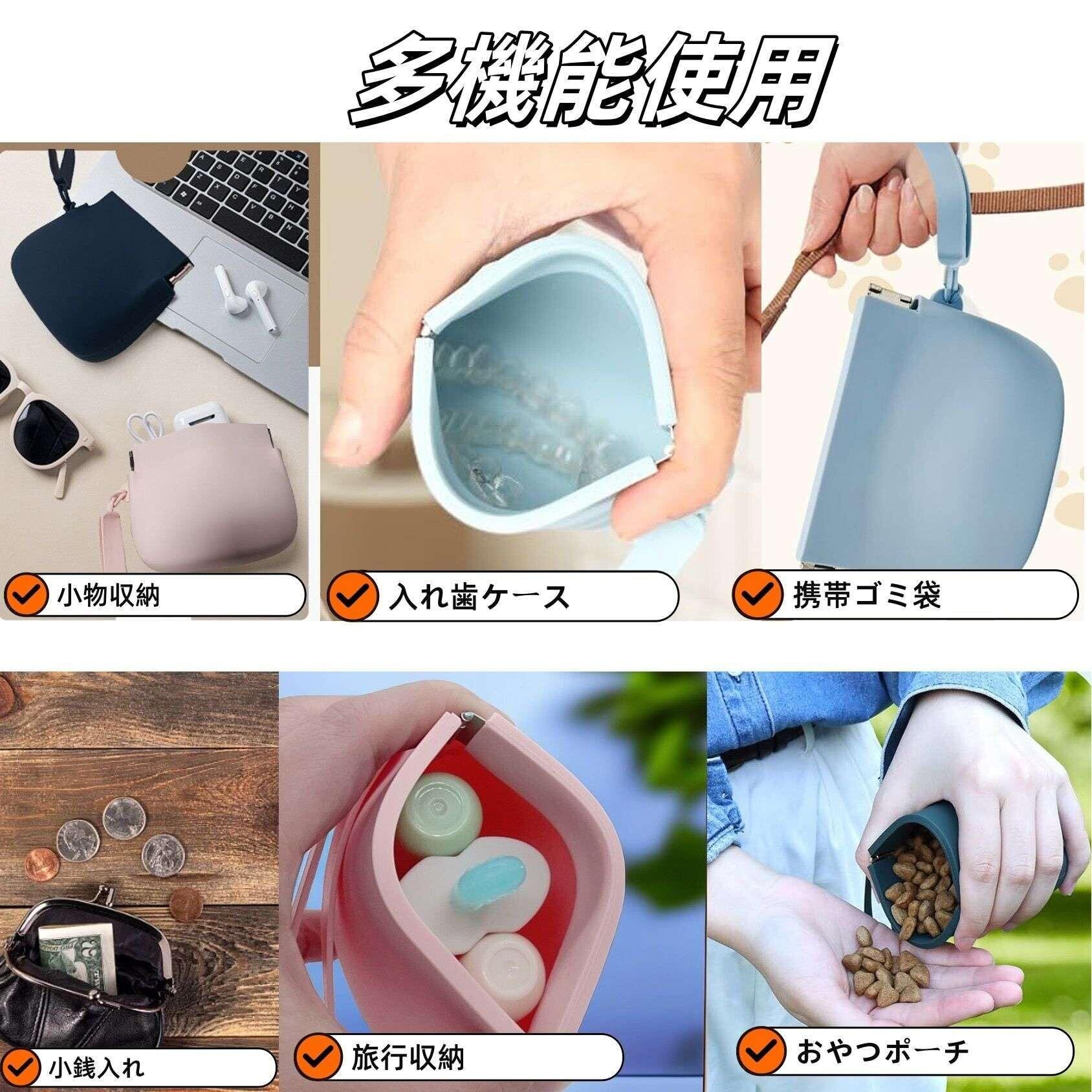 多機能使用

小物収納

入れ歯ケース

携帯ゴミ袋

小銭入れ

旅行収納

おやつポーチ