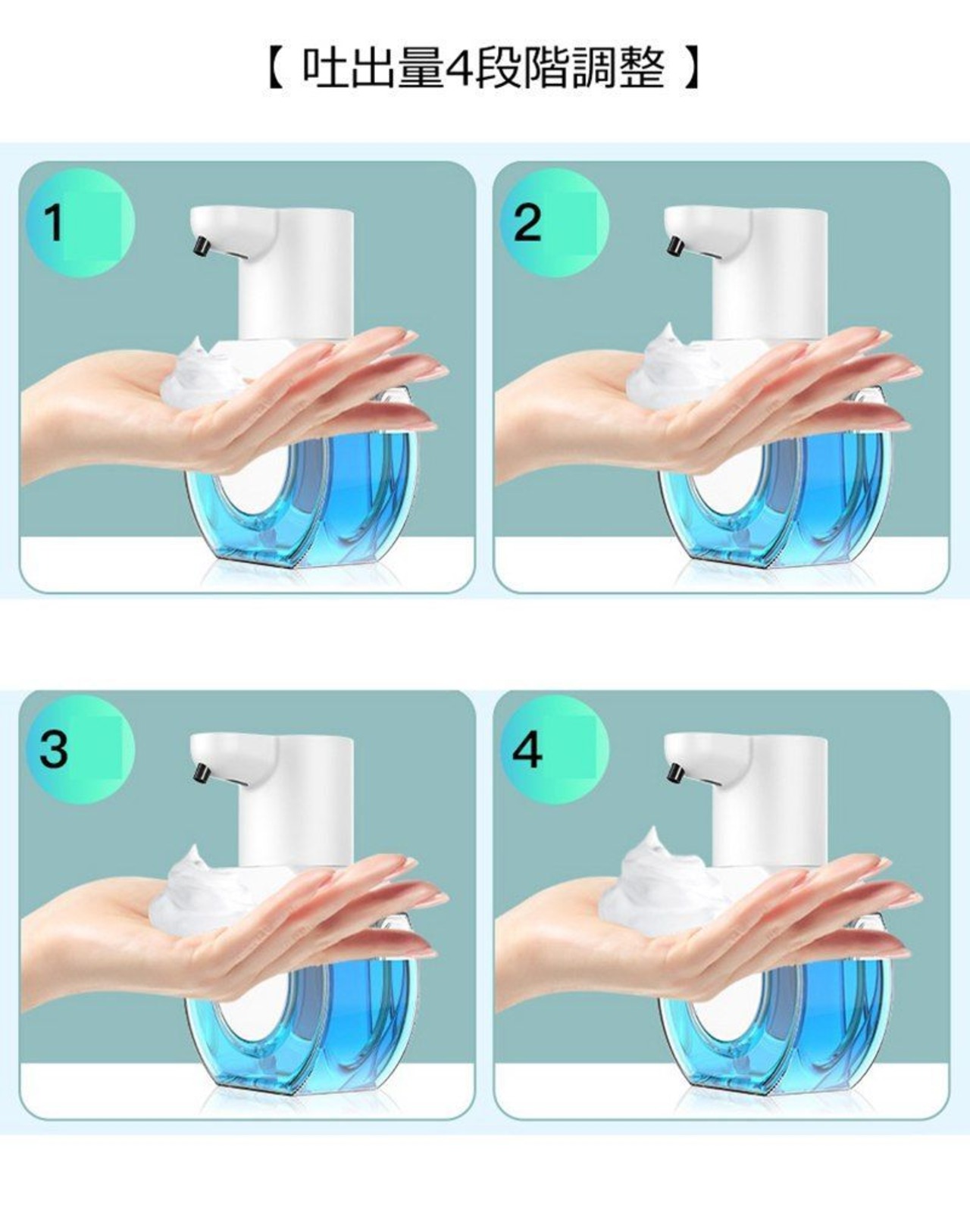 【 吐出量4段階調整 】

1

2

3

4