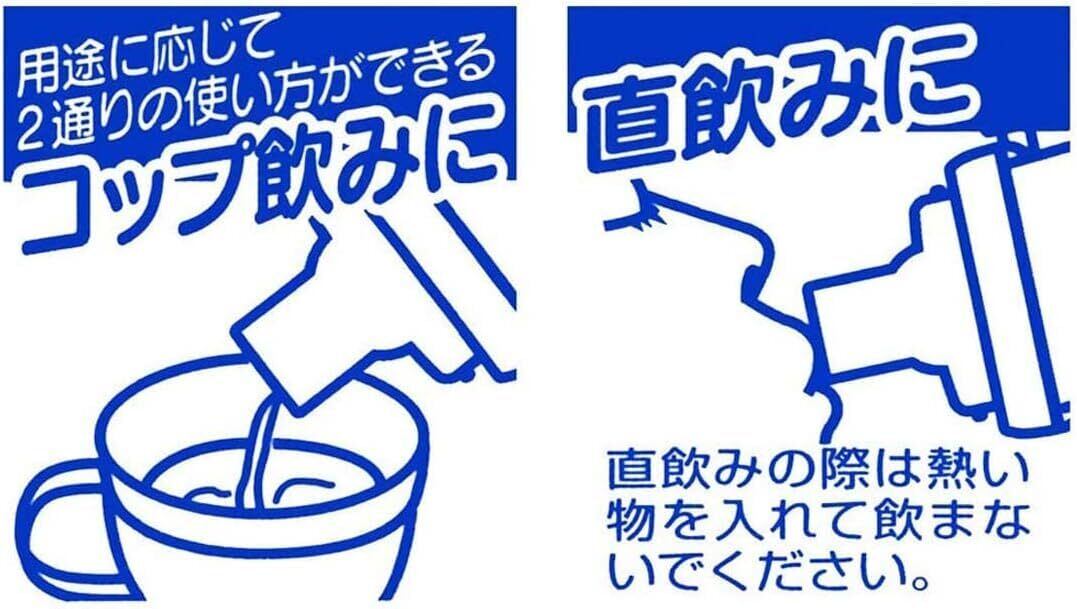 用途に応じて
2通りの使い方ができる
コップ飲みに

直飲みに

直飲みの際は熱い物を入れて飲まないでください。