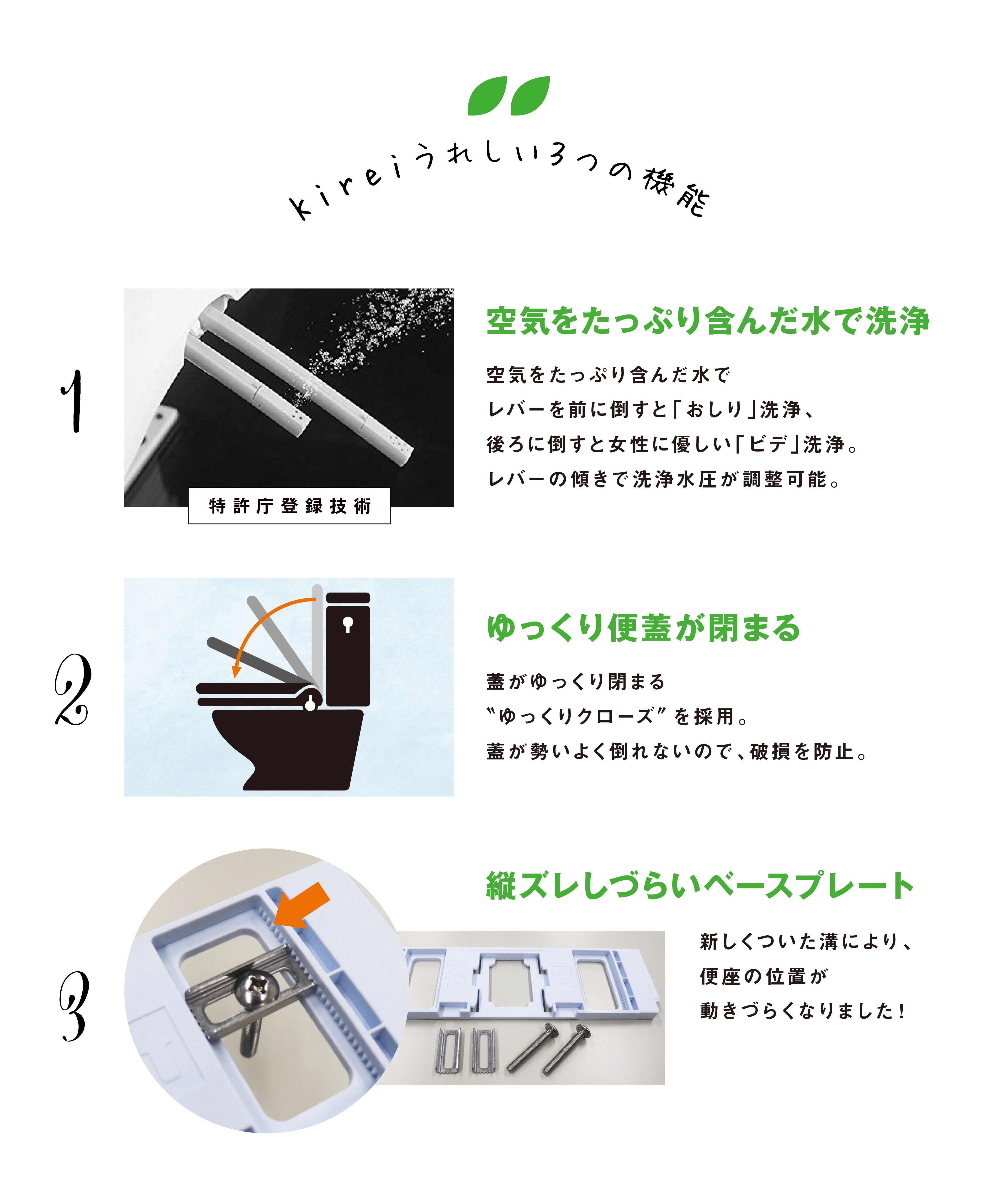 kireiうれしい3つの機能

1

特許庁登録技術

空気をたっぷり含んだ水で洗浄

空気をたっぷり含んだ水で
レバーを前に倒すと「おしり」洗浄、
後ろに倒すと女性に優しい「ビデ」洗浄。
レバーの傾きで洗浄水圧が調整可能。

2

ゆっくり便蓋が閉まる

蓋がゆっくり閉まる
〝ゆっくりクローズ〞を採用。
蓋が勢いよく倒れないので、破損を防止。

3

縦ズレしづらいベースプレート

新しくついた溝により、
便座の位置が
動きづらくなりました！