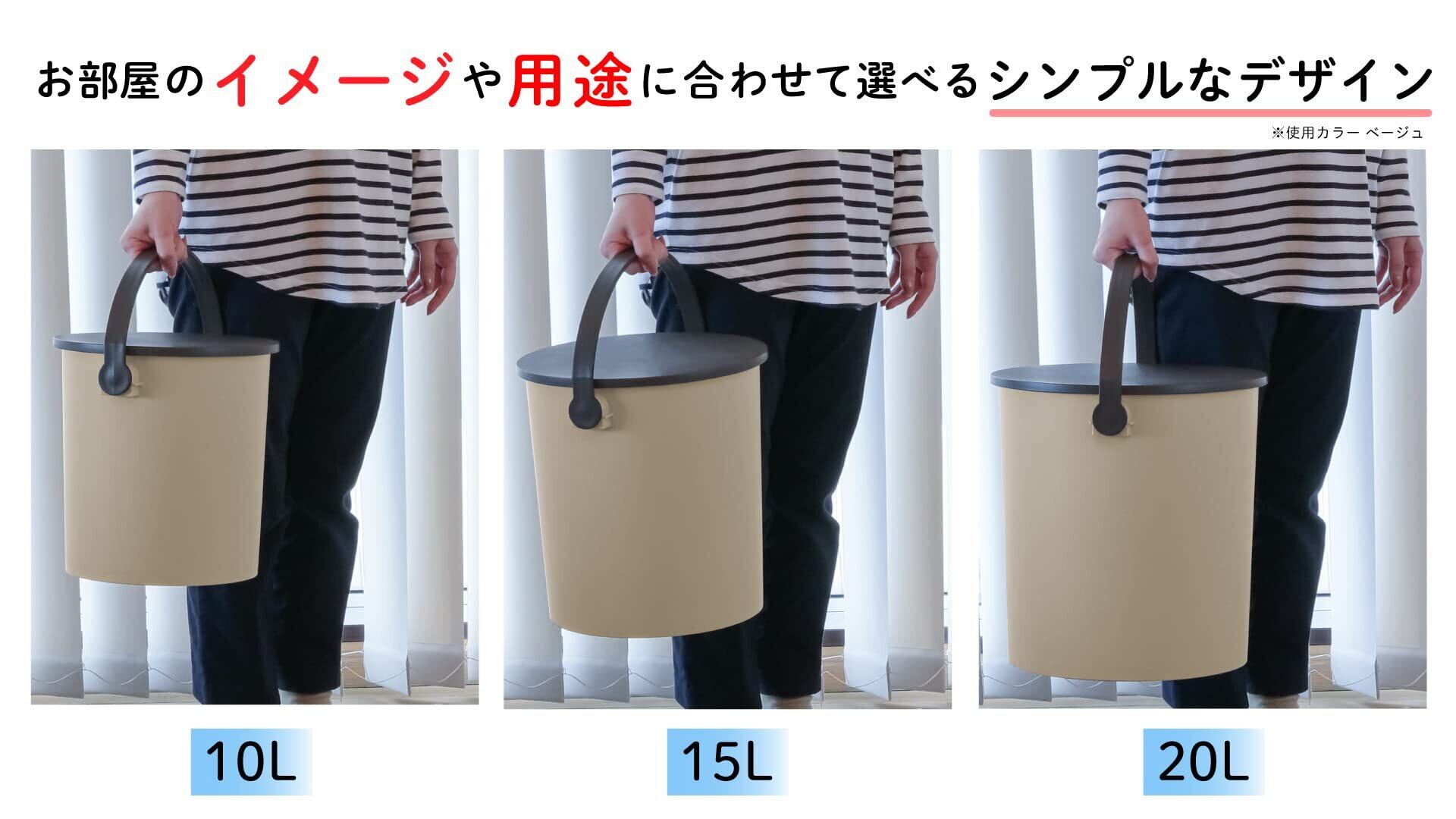 お部屋のイメージや用途に合わせて選べるシンプルなデザイン

※使用カラー ベージュ

10L

15L

20L