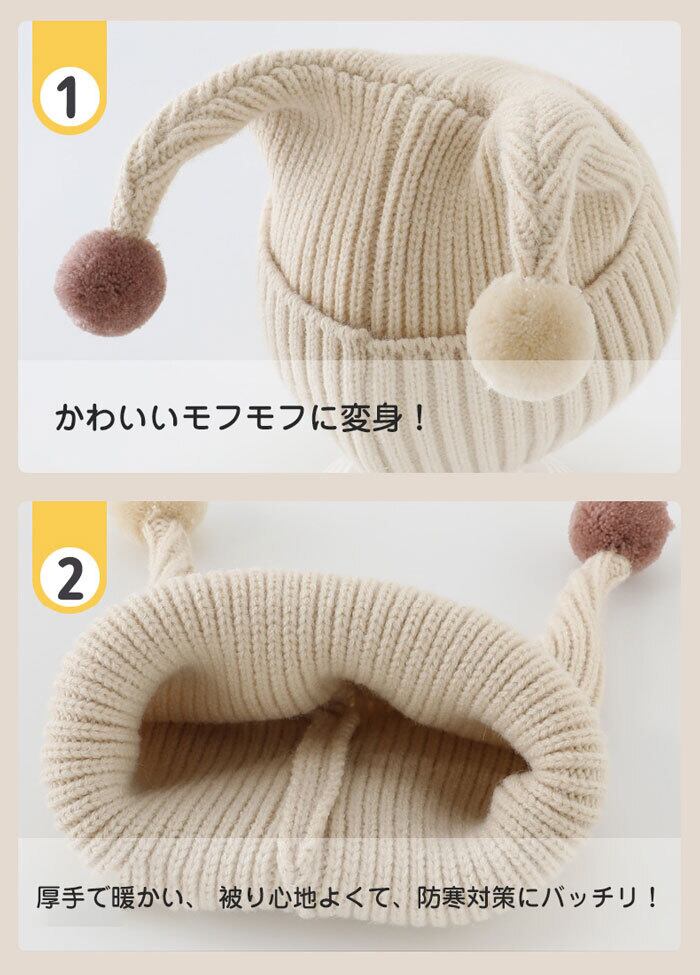 1

かわいいモフモフに変身！

2

厚手で暖かい、 被り心地よくて、防寒対策にバッチリ！