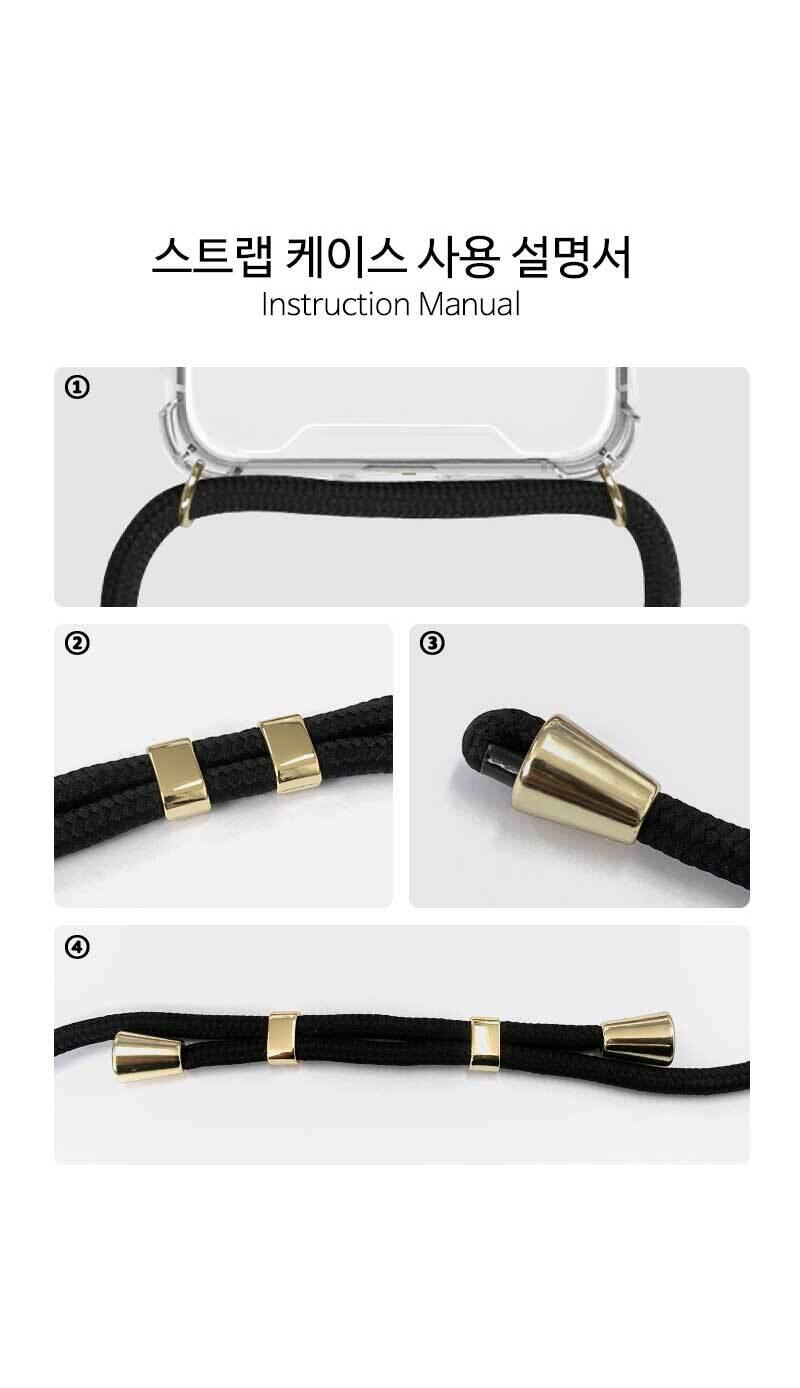 스트랩 케이스 사용 설명서
Instruction Manual

①

②

③

④