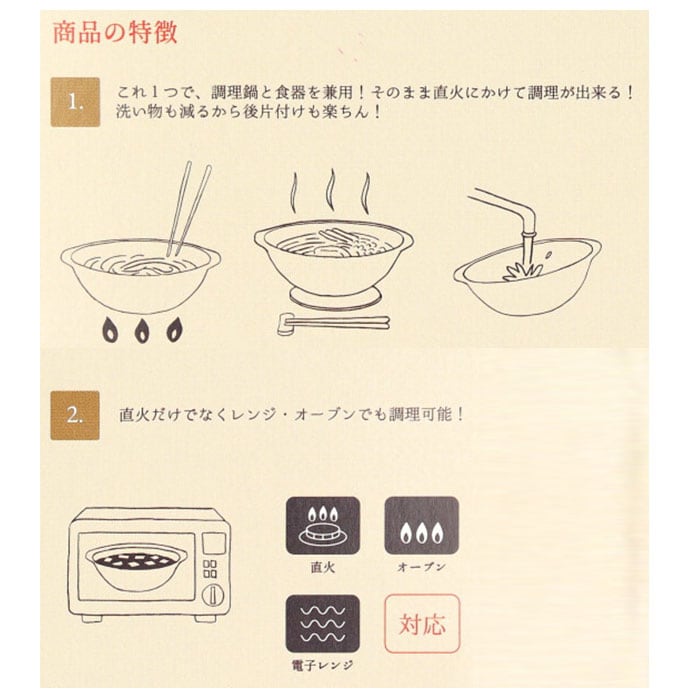 商品の特徴

1.

これ1つで、調理鍋と食器を兼用！そのまま直火にかけて調理が出来る！洗い物も減るから後片付けも楽ちん！

2.

直火だけでなくレンジ・オーブンでも調理可能！

直火

オーブン

電子レンジ

対応