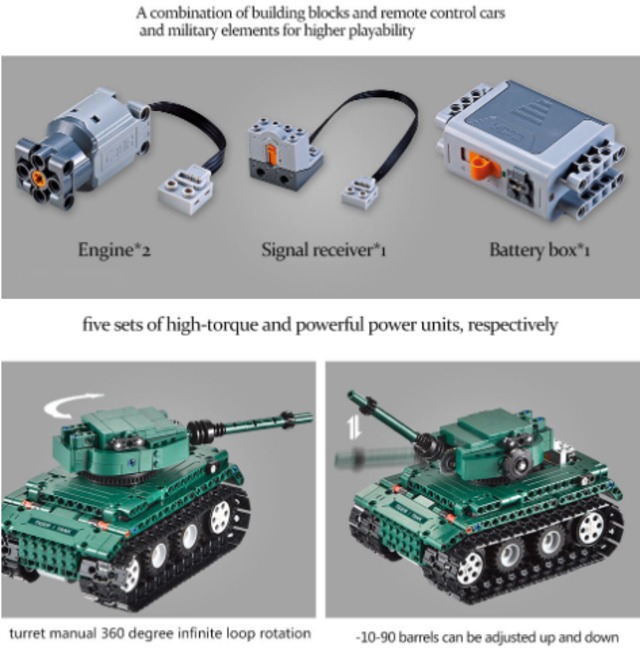 A combination of building blocks and remote control cars and military elements for higher playability

Engine*2

Signal receiver*1

Battery box*1

five sets of high-torque and powerful power units, respectively

turret manual 360 degree infinite loop rotation

-10-90 barrels can be adjusted up and down