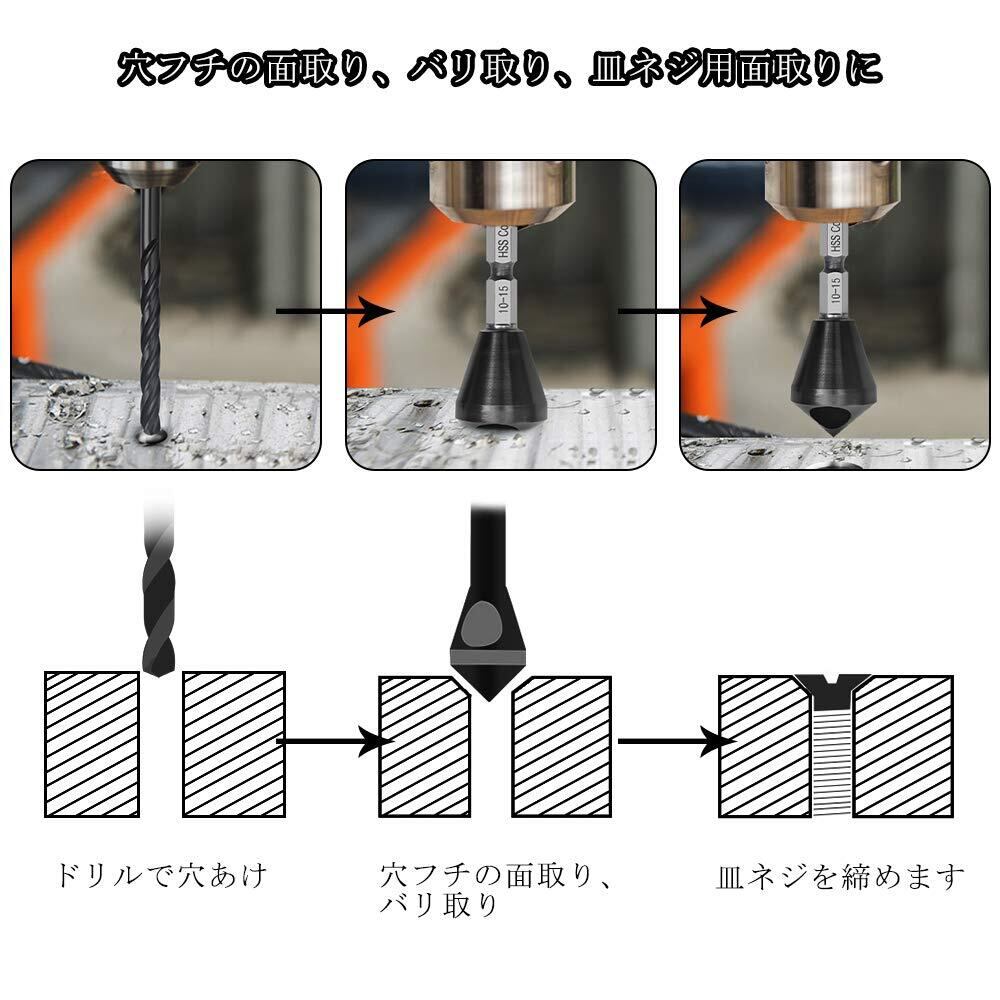 穴フチの面取り、バリ取り、皿ネジ用面取りに

HSS Co
10-15

HSS Co
10-15

ドリルで穴あけ

穴フチの面取り、バリ取り

皿ネジを締めます