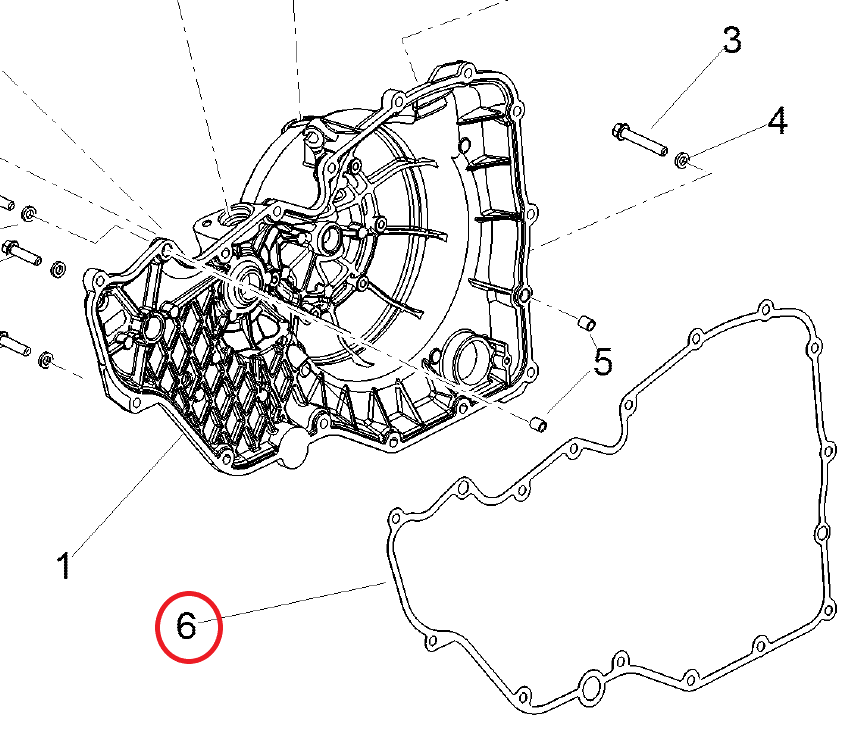 3
4
5
1
6