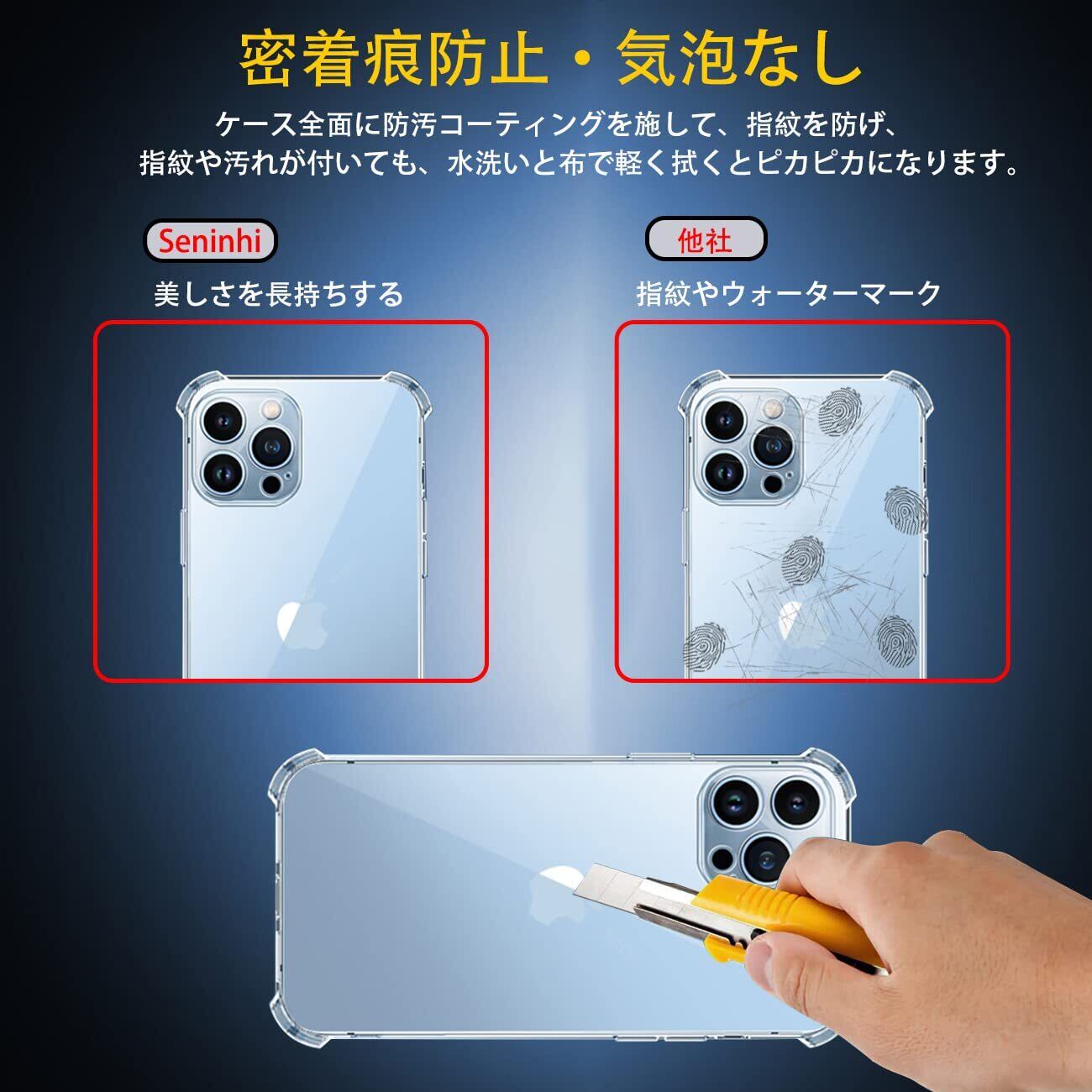 密着痕防止・気泡なし

ケース全面に防汚コーティングを施して、指紋を防げ、指紋や汚れが付いても、水洗いと布で軽く拭くとピカピカになります。

Seninhi

美しさを長持ちする

他社

指紋やウォーターマーク