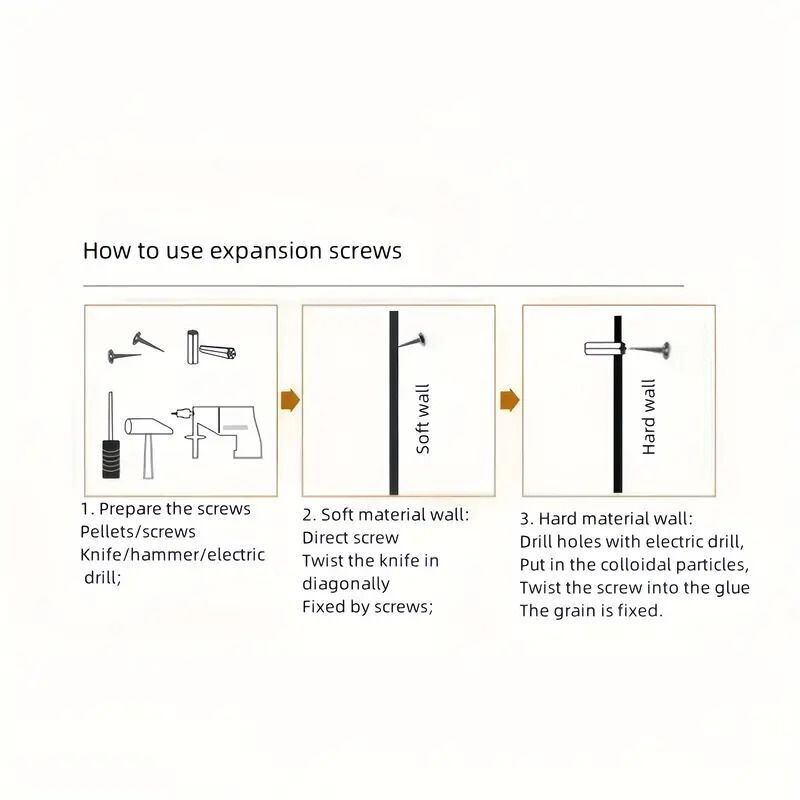 How to use expansion screws

Soft wall

Hard wall

1. Prepare the screws
Pellets/screws
Knife/hammer/electric drill;

2. Soft material wall:
Direct screw
Twist the knife in diagonally
Fixed by screws;

3. Hard material wall:
Drill holes with electric drill,
Put in the colloidal particles,
Twist the screw into the glue
The grain is fixed.