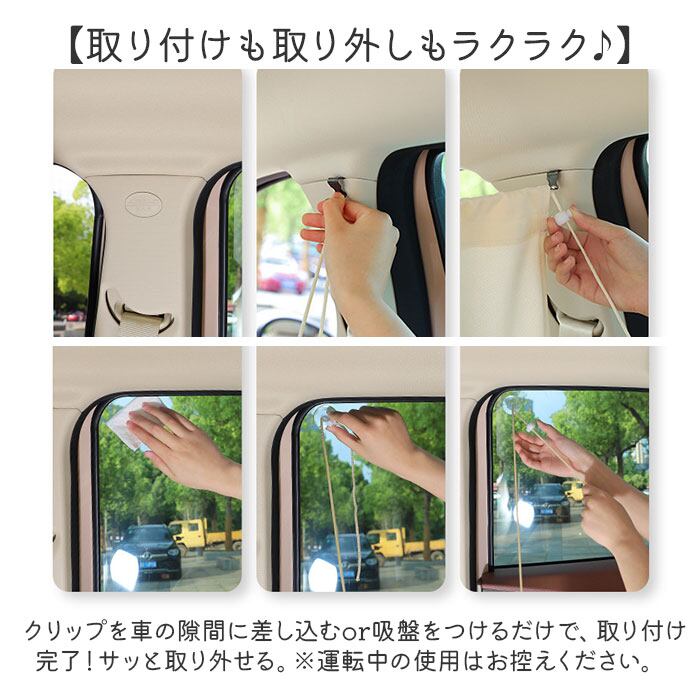 【取り付けも取り外しもラクラク♪】

クリップを車の隙間に差し込むor吸盤をつけるだけで、取り付け完了！サッと取り外せる。※運転中の使用はお控えください。