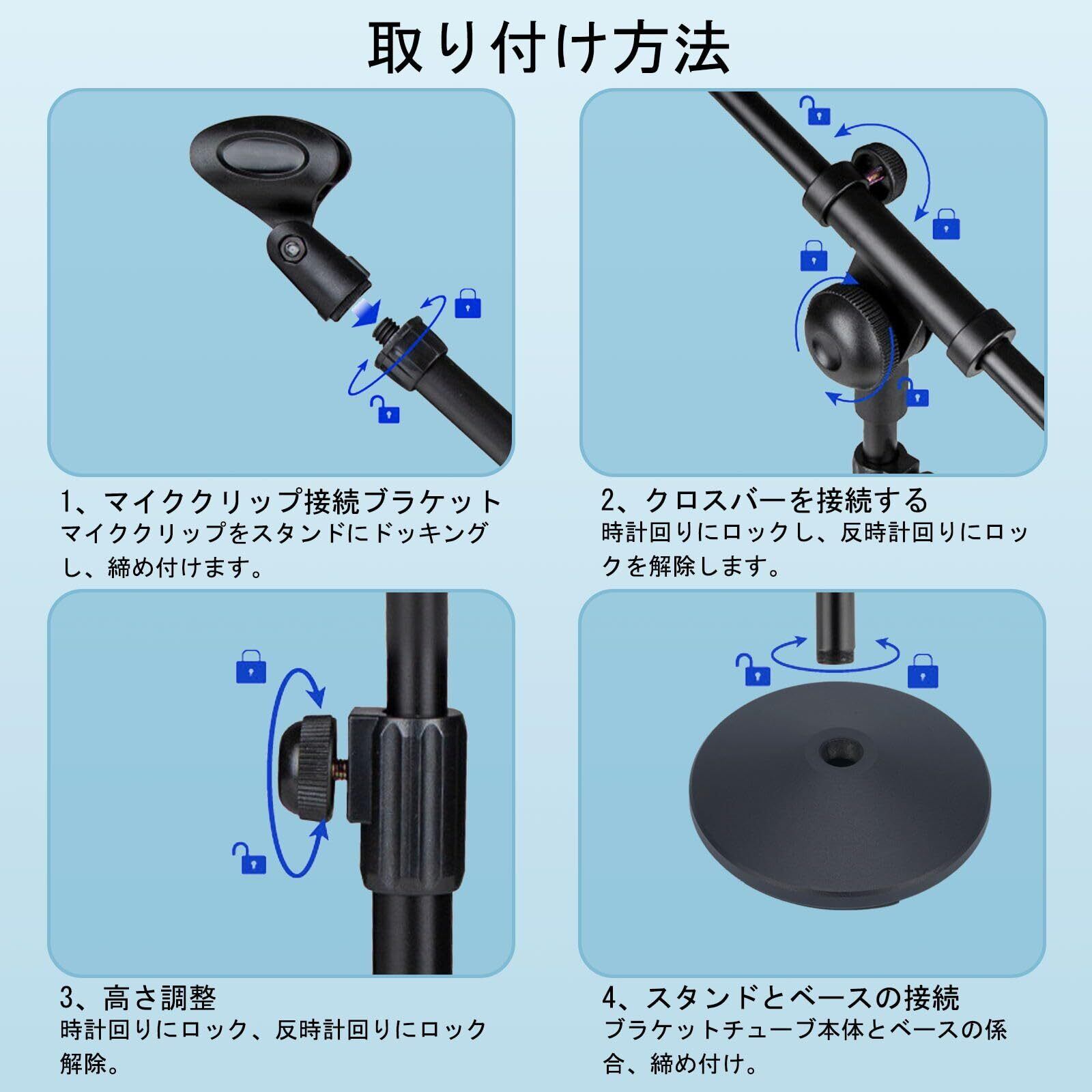 取り付け方法

1、マイククリップ接続ブラケット
マイククリップをスタンドにドッキングし、締め付けます。

2、クロスバーを接続する
時計回りにロックし、反時計回りにロックを解除します。

3、高さ調整
時計回りにロック、反時計回りにロック解除。

4、スタンドとベースの接続
ブラケットチューブ本体とベースの係合、締め付け。