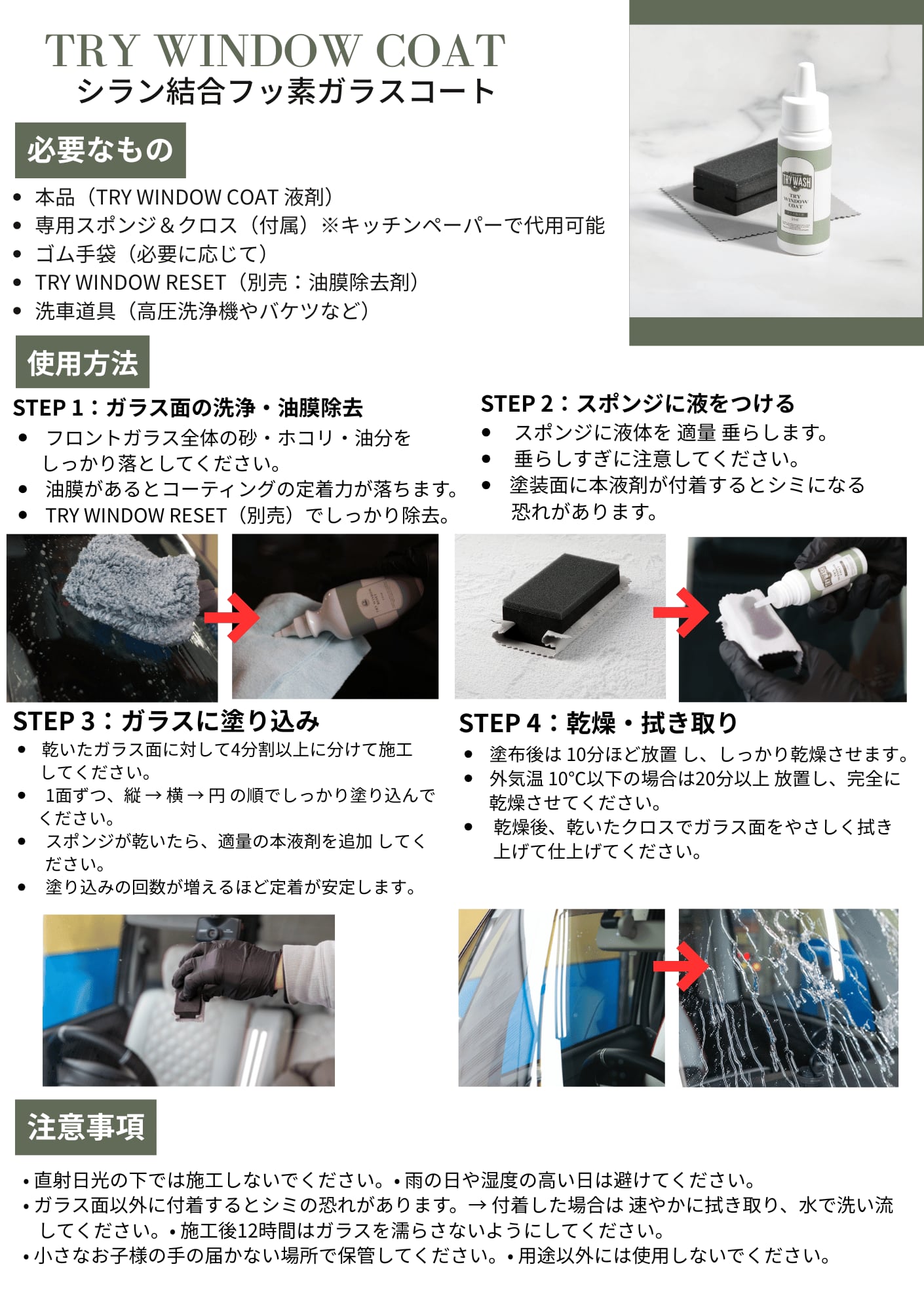 TRY WINDOW COAT
シラン結合フッ素ガラスコート

TRY WASH
TRY WINDOW COAT

必要なもの

• 本品（TRY WINDOW COAT 液剤）
• 専用スポンジ＆クロス（付属）※キッチンペーパーで代用可能
• ゴム手袋（必要に応じて）
• TRY WINDOW RESET（別売：油膜除去剤）
• 洗車道具（高圧洗浄機やバケツなど）

使用方法

STEP 1：ガラス面の洗浄・油膜除去
• フロントガラス全体の砂・ホコリ・油分をしっかり落としてください。
• 油膜があるとコーティングの定着力が落ちます。
• TRY WINDOW RESET（別売）でしっかり除去。

STEP 2：スポンジに液をつける
• スポンジに液体を 適量 垂らします。
• 垂らしすぎに注意してください。
• 塗装面に本液剤が付着するとシミになる恐れがあります。

STEP 3：ガラスに塗り込み
• 乾いたガラス面に対して4分割以上に分けて施工してください。
• 1面ずつ、縦 → 横 → 円 の順でしっかり塗り込んでください。
• スポンジが乾いたら、適量の本液剤を追加 してください。
• 塗り込みの回数が増えるほど定着が安定します。

STEP 4：乾燥・拭き取り
• 塗布後は 10分ほど放置 し、しっかり乾燥させます。
• 外気温 10°C以下の場合は20分以上 放置し、完全に乾燥させてください。
• 乾燥後、乾いたクロスでガラス面をやさしく拭き上げて仕上げてください。

注意事項

• 直射日光の下では施工しないでください。• 雨の日や湿度の高い日は避けてください。
• ガラス面以外に付着するとシミの恐れがあります。→ 付着した場合は 速やかに拭き取り、水で洗い流してください。• 施工後12時間はガラスを濡らさないようにしてください。
• 小さなお子様の手の届かない場所で保管してください。• 用途以外には使用しないでください。