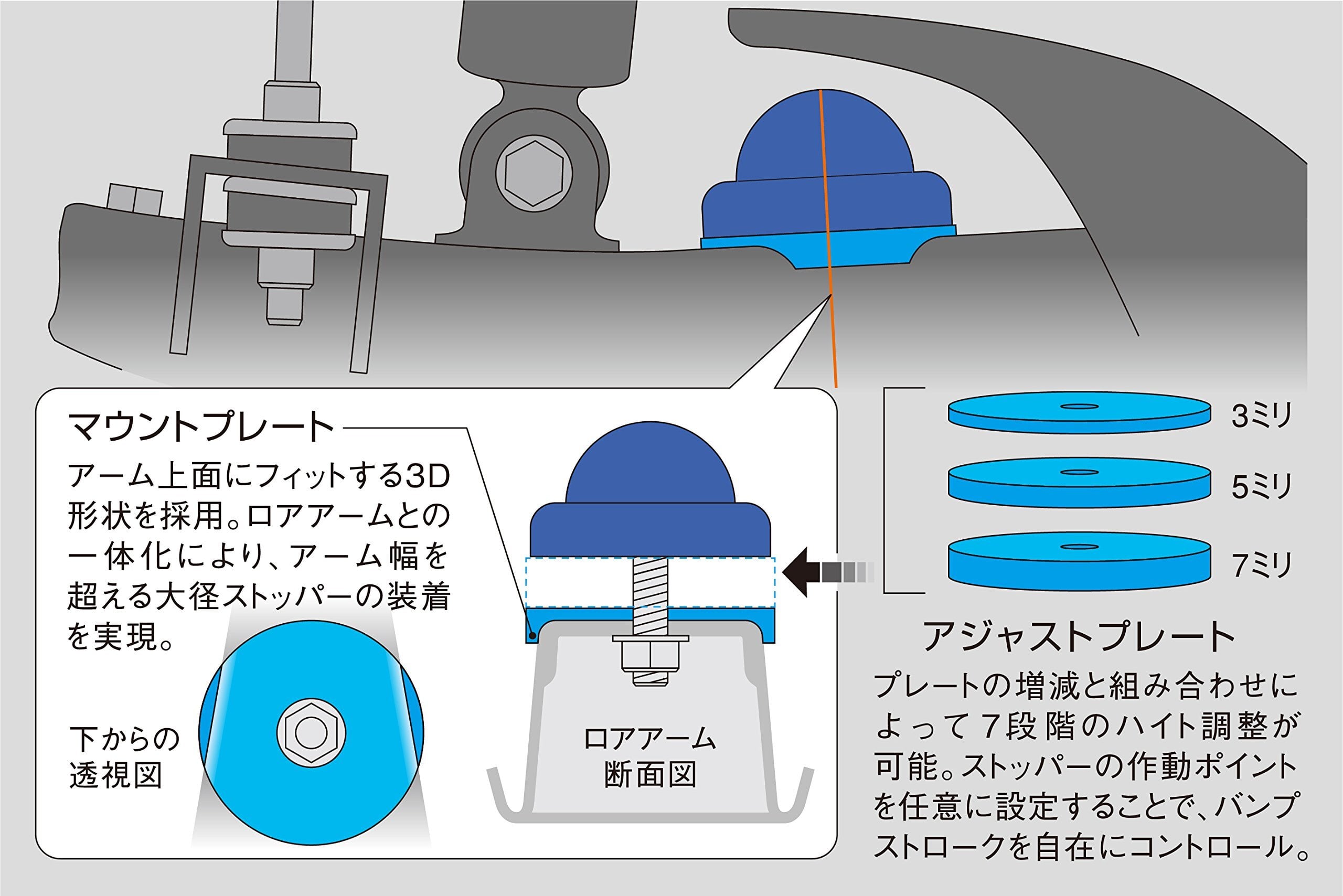 マウントプレート
アーム上面にフィットする3D形状を採用。ロアアームとの一体化により、アーム幅を超える大径ストッパーの装着を実現。

下からの透視図

ロアアーム断面図

3ミリ
5ミリ
7ミリ

アジャストプレート
プレートの増減と組み合わせによって7段階のハイト調整が可能。ストッパーの作動ポイントを任意に設定することで、バンプストロークを自在にコントロール。