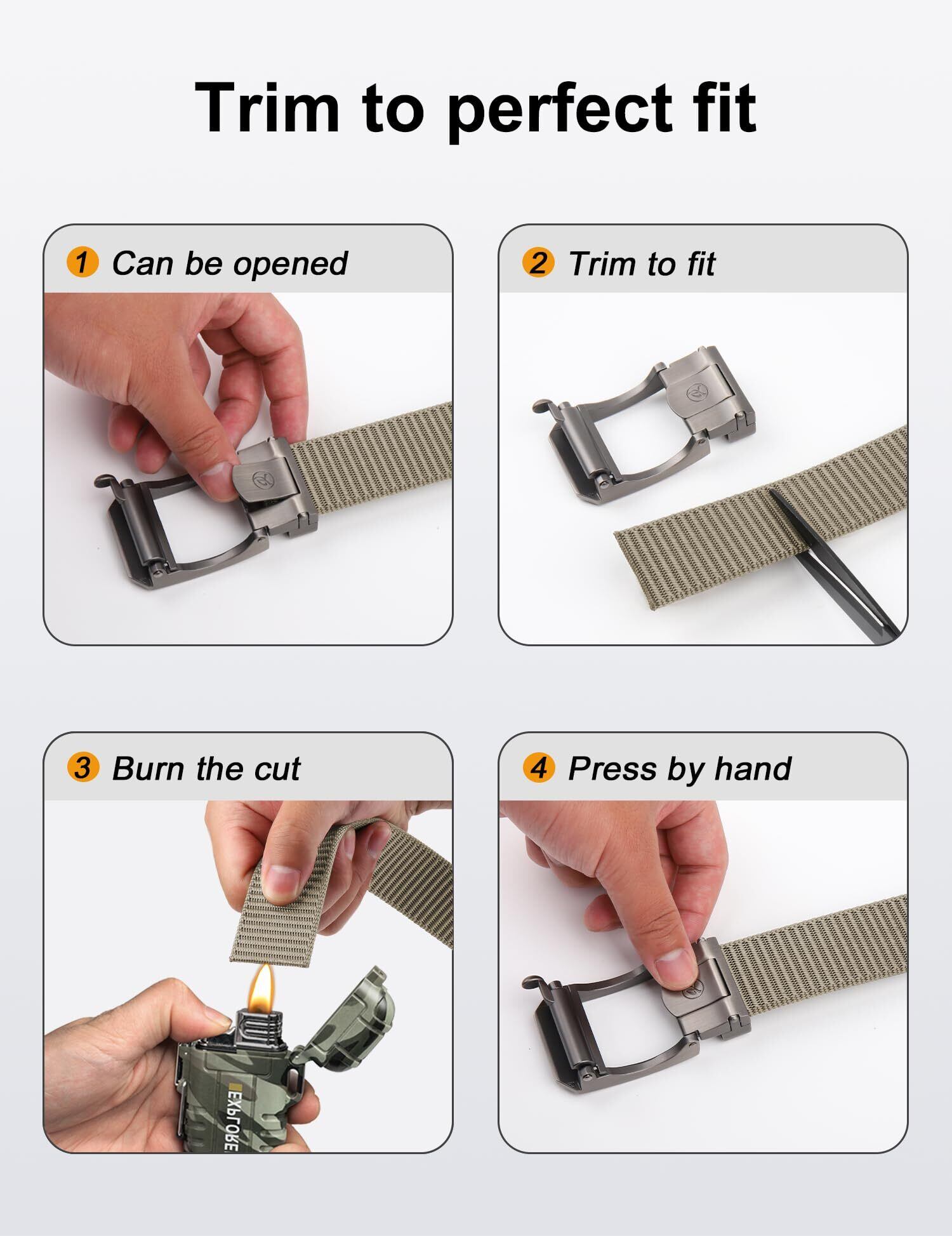 Trim to perfect fit

1 Can be opened

2 Trim to fit

3 Burn the cut

EXPLORE

4 Press by hand