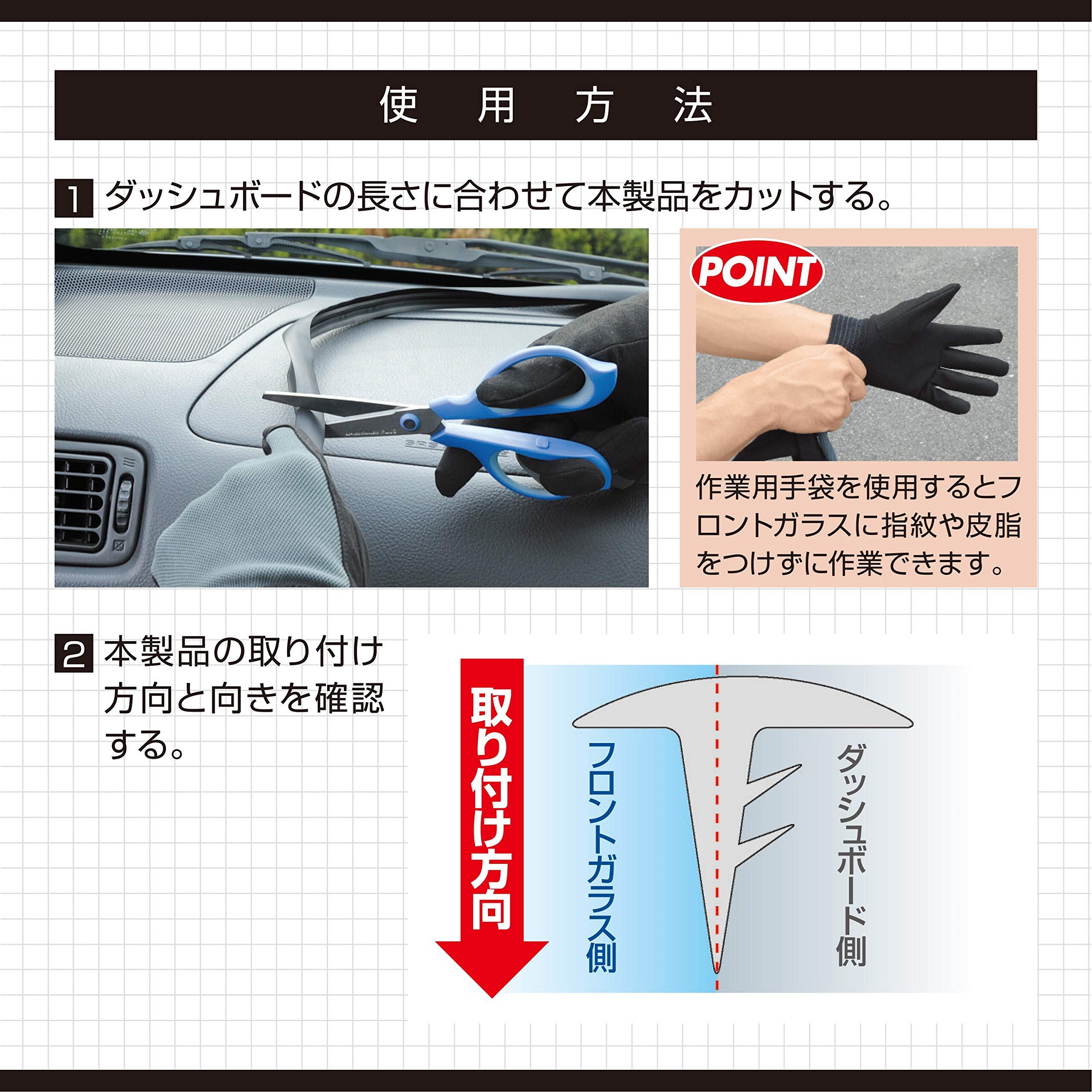 使　用　方　法

1 ダッシュボードの長さに合わせて本製品をカットする。

POINT

作業用手袋を使用するとフロントガラスに指紋や皮脂をつけずに作業できます。

2 本製品の取り付け方向と向きを確認する。

取り付け方向

フロントガラス側

ダッシュボード側