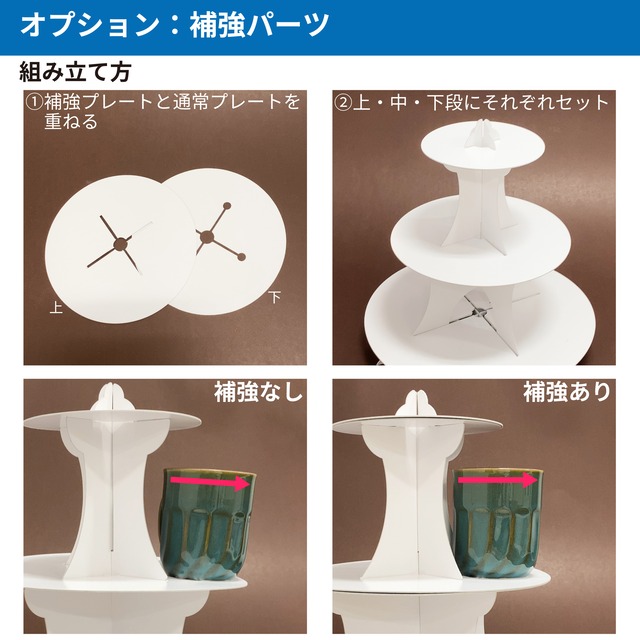 オプション：補強パーツ

組み立て方

①補強プレートと通常プレートを重ねる

上

下

②上・中・下段にそれぞれセット

補強なし

補強あり