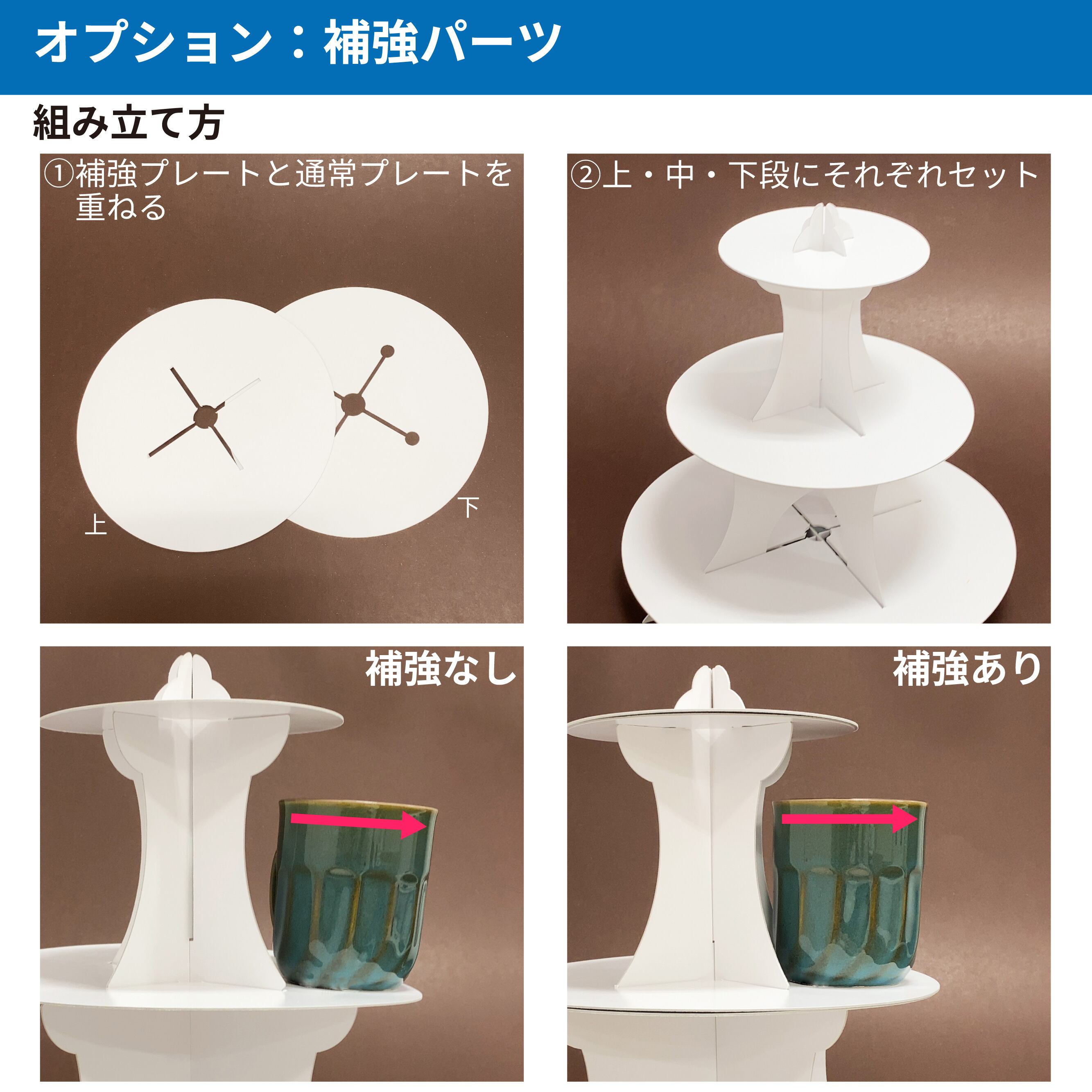 オプション：補強パーツ

組み立て方

①補強プレートと通常プレートを重ねる

上

下

②上・中・下段にそれぞれセット

補強なし

補強あり