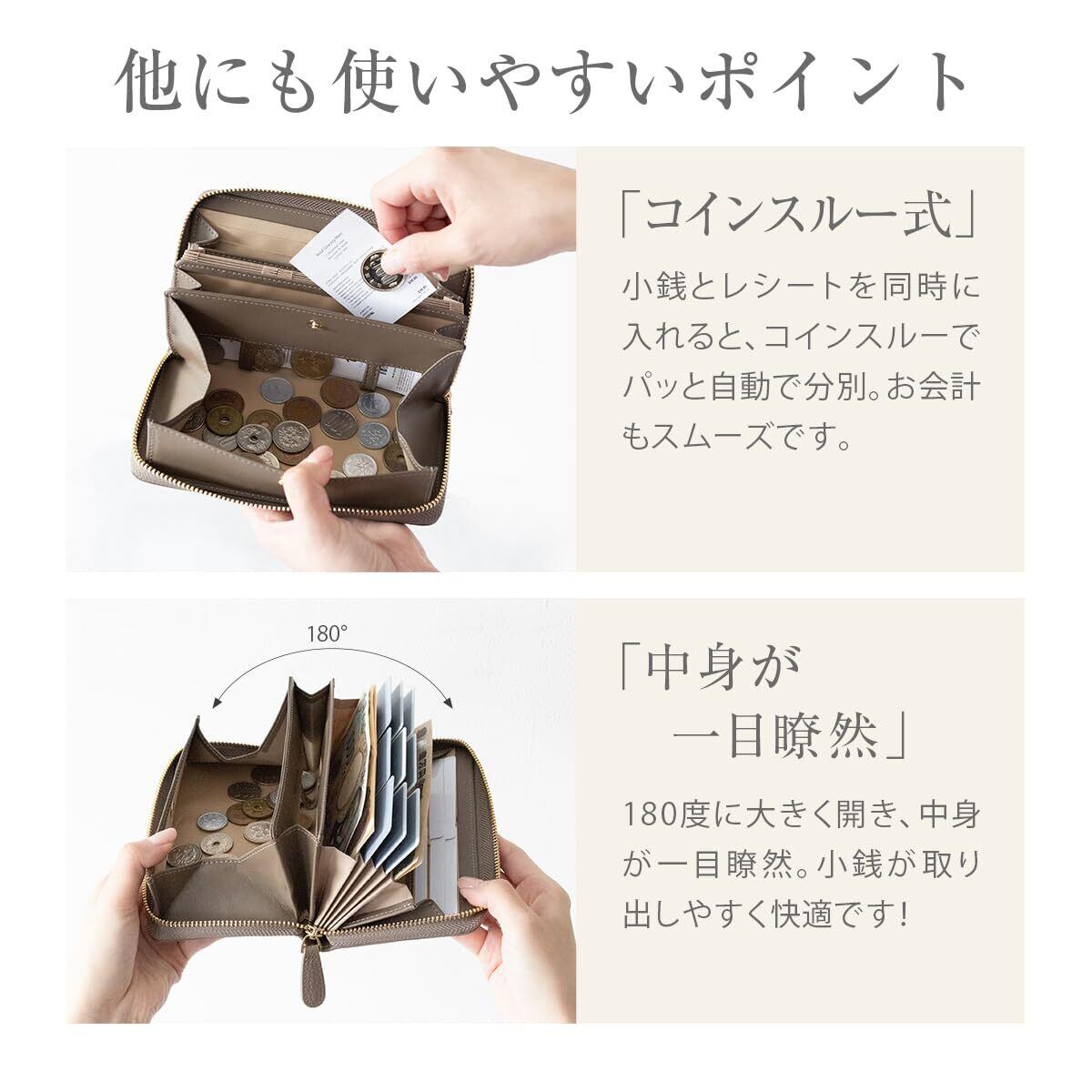 他にも使いやすいポイント

「コインスルー式」

小銭とレシートを同時に入れると、コインスルーでパッと自動で分別。お会計もスムーズです。

180°

「中身が一目瞭然」

180度に大きく開き、中身が一目瞭然。小銭が取り出しやすく快適です！