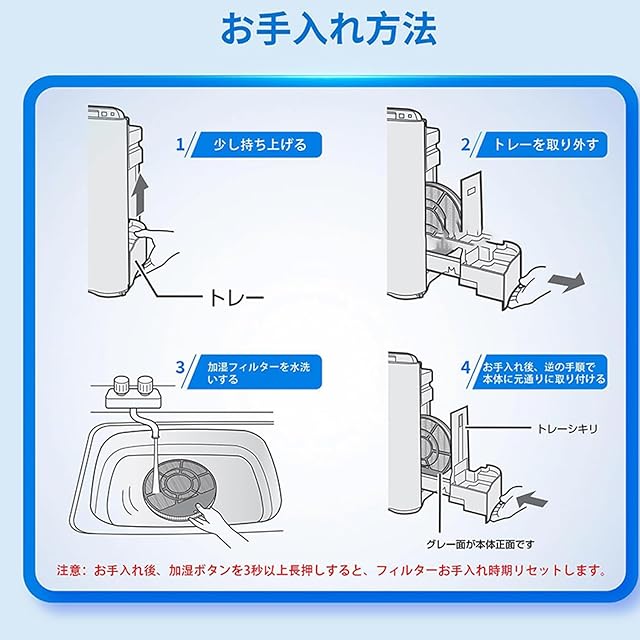 お手入れ方法

1 少し持ち上げる

トレー

2 トレーを取り外す

3 加湿フィルターを水洗いする

4 お手入れ後、逆の手順で本体に元通りに取り付ける

トレーシキリ

グレー面が本体正面です

注意：お手入れ後、加湿ボタンを3秒以上長押しすると、フィルターお手入れ時期リセットします。