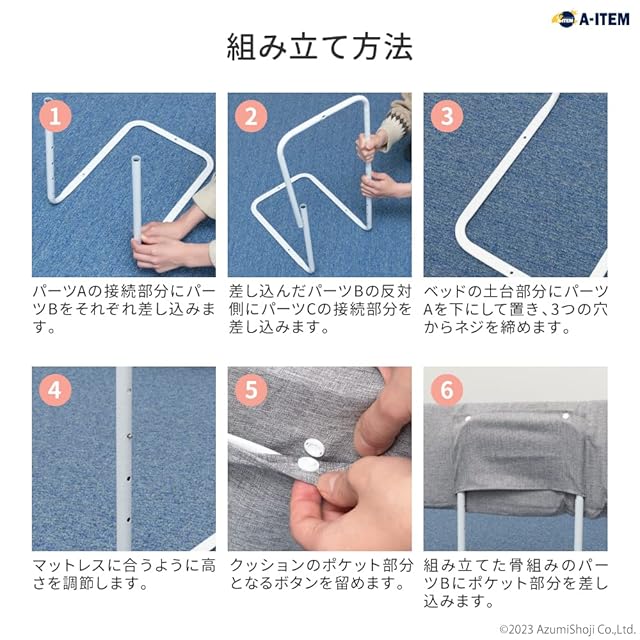 A-ITEM

組み立て方法

1

パーツAの接続部分にパーツBをそれぞれ差し込みます。

2

差し込んだパーツBの反対側にパーツCの接続部分を差し込みます。

3

ベッドの土台部分にパーツAを下にして置き、3つの穴からネジを締めます。

4

マットレスに合うように高さを調節します。

5

クッションのポケット部分となるボタンを留めます。

6

組み立てた骨組みのパーツBにポケット部分を差し込みます。

©2023 AzumiShoji Co.,Ltd.