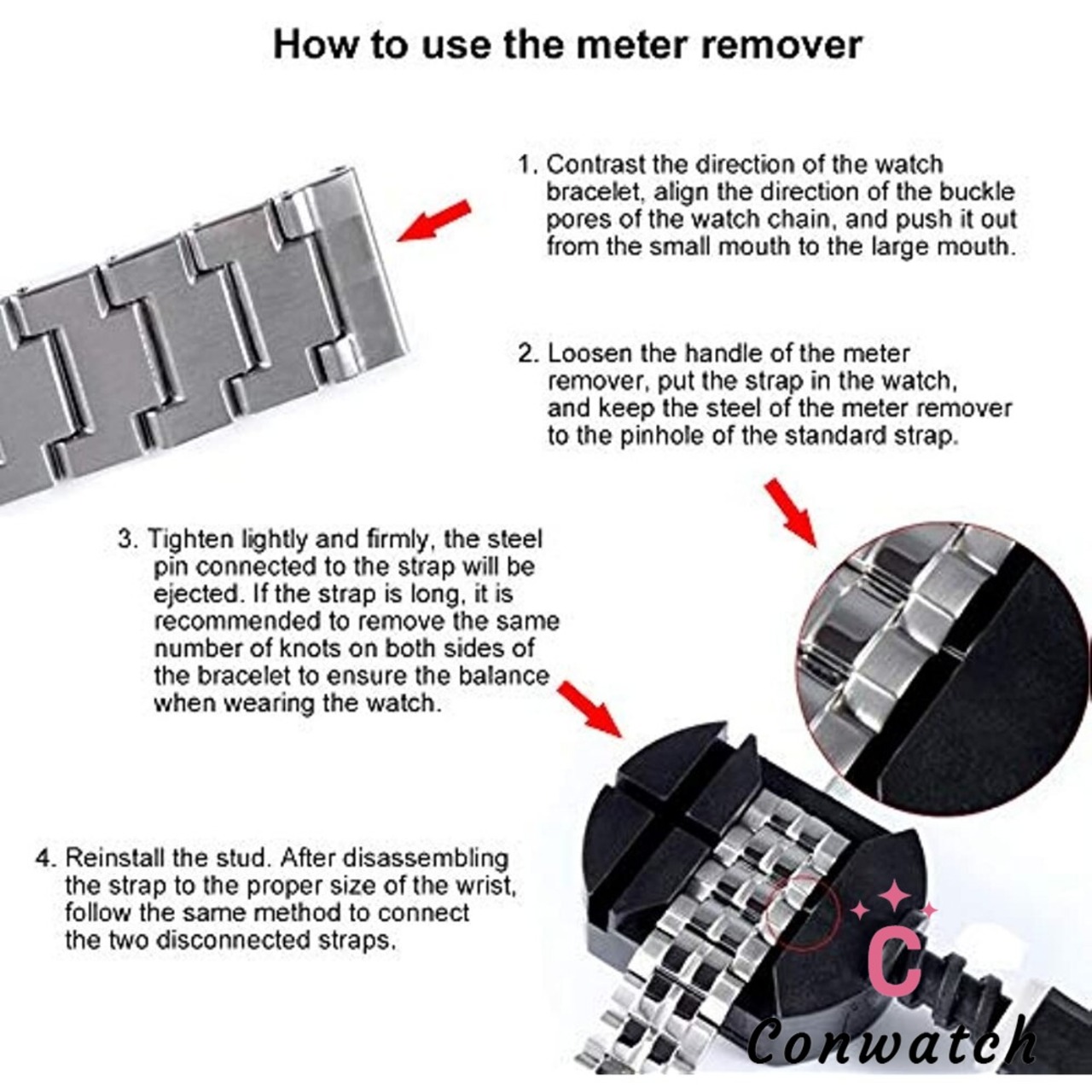 How to use the meter remover

1. Contrast the direction of the watch bracelet, align the direction of the buckle pores of the watch chain, and push it out from the small mouth to the large mouth.

2. Loosen the handle of the meter remover, put the strap in the watch, and keep the steel of the meter remover to the pinhole of the standard strap.

3. Tighten lightly and firmly, the steel pin connected to the strap will be ejected. If the strap is long, it is recommended to remove the same number of knots on both sides of the bracelet to ensure the balance when wearing the watch.

4. Reinstall the stud. After disassembling the strap to the proper size of the wrist, follow the same method to connect the two disconnected straps.

C
Conwatch