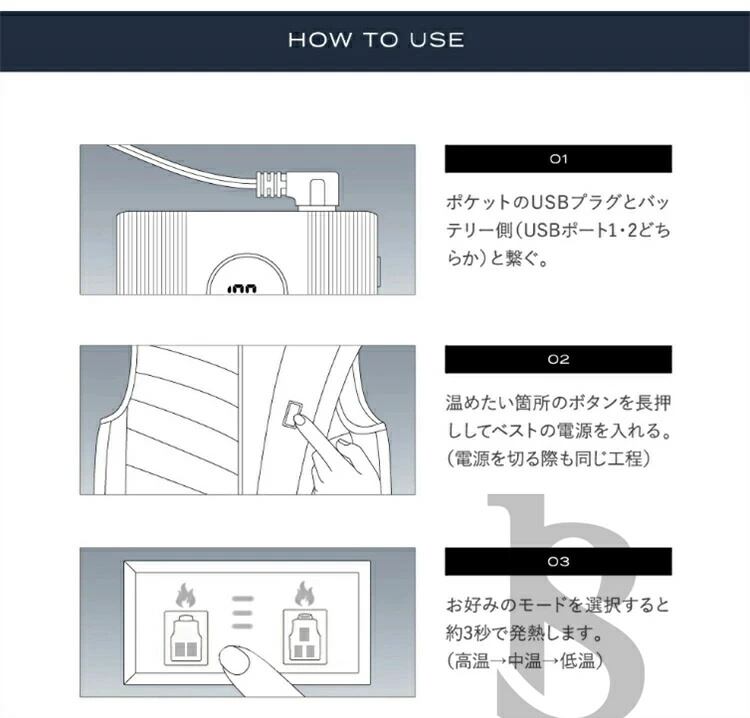 HOW TO USE

100

01

ポケットのUSBプラグとバッテリー側(USBポート1・2どちらか)と繋ぐ。

02

温めたい箇所のボタンを長押ししてベストの電源を入れる。(電源を切る際も同じ工程)

03

お好みのモードを選択すると約3秒で発熱します。(高温→中温→低温)